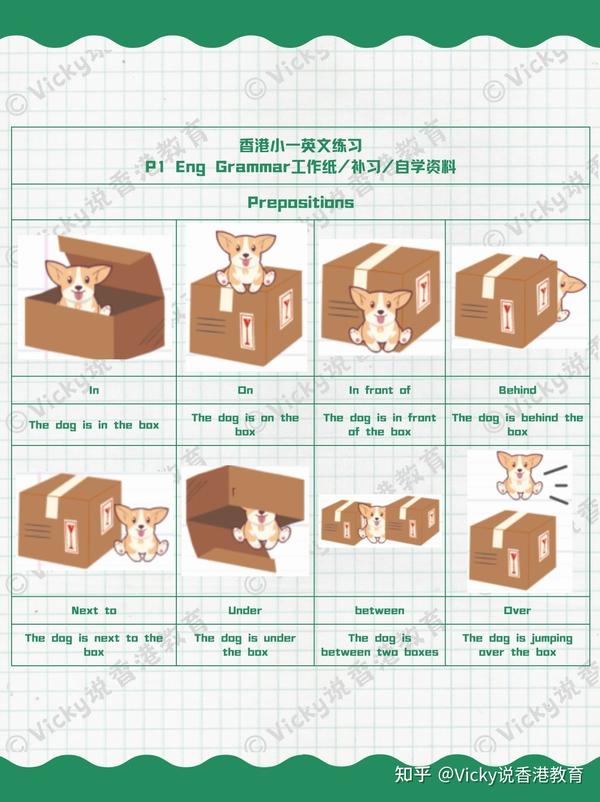 香港小一英文练习
P1 Eng Grammar工作纸/补习/自学资料

Prepositions

| In | On | In front of | Behind |
|---|---|---|---|
| The dog is in the box | The dog is on the box | The dog is in front of the box | The dog is behind the box |

| Next to | Under | between | Over |
|---|---|---|---|
| The dog is next to the box | The dog is under the box | The dog is between two boxes | The dog is jumping over the box |

©Vicky说香港教育

知乎 @Vicky说香港教育