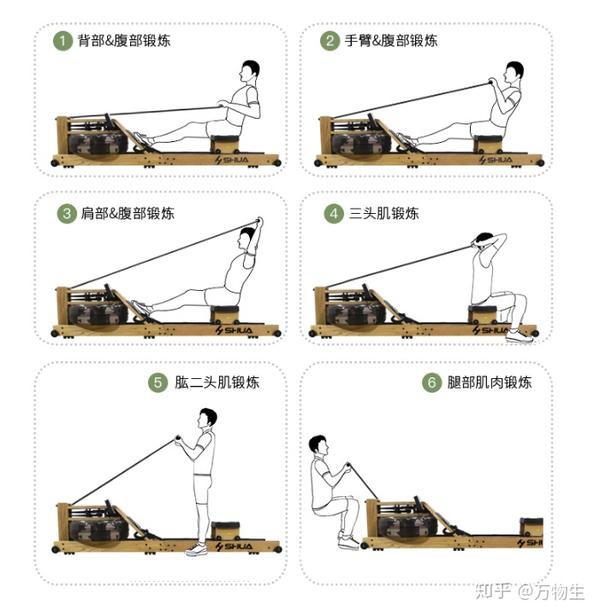 1 背部&腹部锻炼

SHUA

2 手臂&腹部锻炼

SHUA

3 肩部&腹部锻炼

SHUA

4 三头肌锻炼

SHUA

5 肱二头肌锻炼

SHUA

6 腿部肌肉锻炼

SHUA

知乎 @万物生