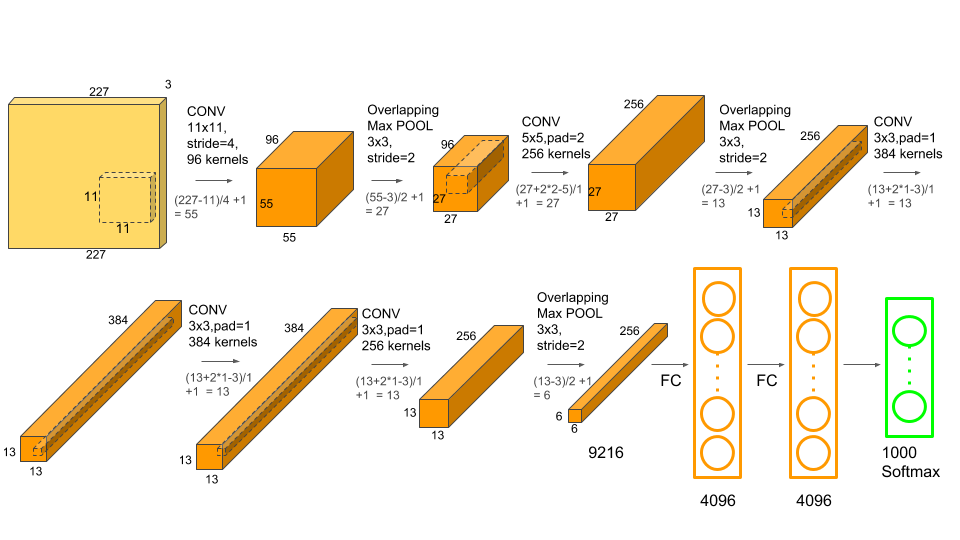 227
3
11
11
227

CONV
11x11,
stride=4,
96 kernels

(227-11)/4 +1
= 55

96
55
55

Overlapping
Max POOL
3x3,
stride=2

(55-3)/2 +1
= 27

96
27
27

CONV
5x5,pad=2
256 kernels

(27+2*2-5)/1
+1 = 27

256
27
27

Overlapping
Max POOL
3x3,
stride=2

(27-3)/2 +1
= 13

256
13
13

CONV
3x3,pad=1
384 kernels

(13+2*1-3)/1
+1 = 13

384
13
13

CONV
3x3,pad=1
384 kernels

(13+2*1-3)/1
+1 = 13

384
13
13

CONV
3x3,pad=1
256 kernels

(13+2*1-3)/1
+1 = 13

256
13
13

Overlapping
Max POOL
3x3,
stride=2

(13-3)/2 +1
= 6

256
6
6

9216

FC

4096

FC

4096

1000
Softmax