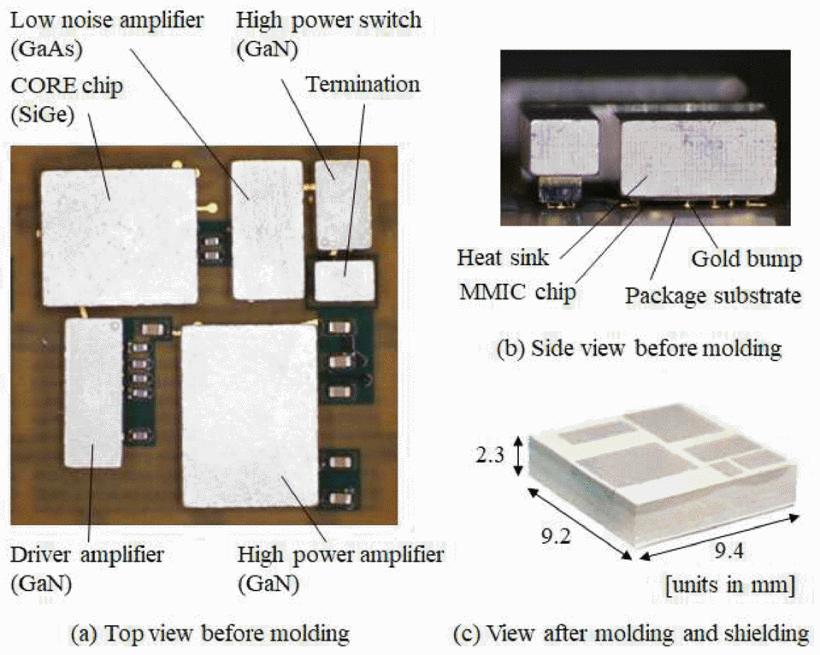 Low noise amplifier (GaAs)

High power switch (GaN)

CORE chip (SiGe)

Termination

Driver amplifier (GaN)

High power amplifier (GaN)

(a) Top view before molding

Heat sink

MMIC chip

Gold bump

Package substrate

(b) Side view before molding

2.3

9.2

9.4

[units in mm]

(c) View after molding and shielding