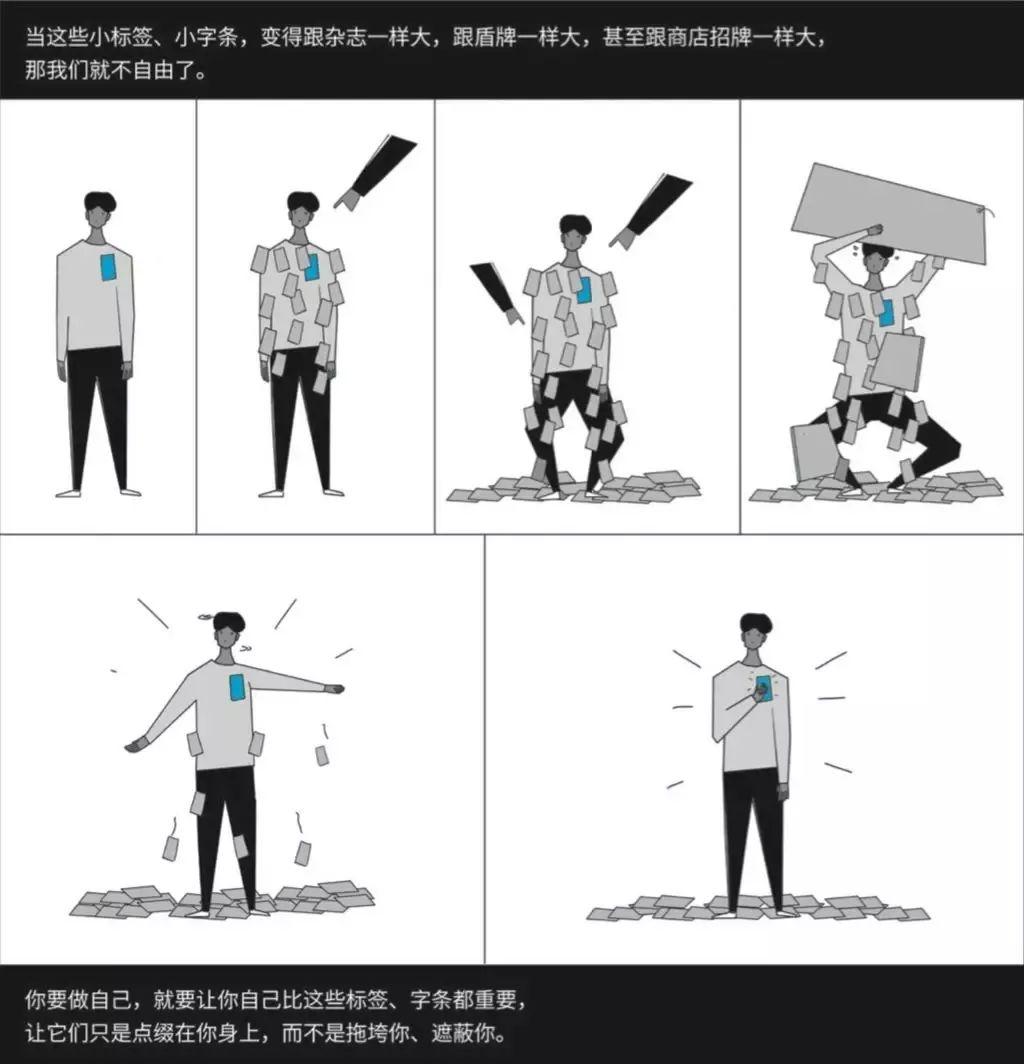 当这些小标签、小字条，变得跟杂志一样大，跟盾牌一样大，甚至跟商店招牌一样大，那我们就不自由了。

你要做自己，就要让你自己比这些标签、字条都重要，让它们只是点缀在你身上，而不是拖垮你、遮蔽你。