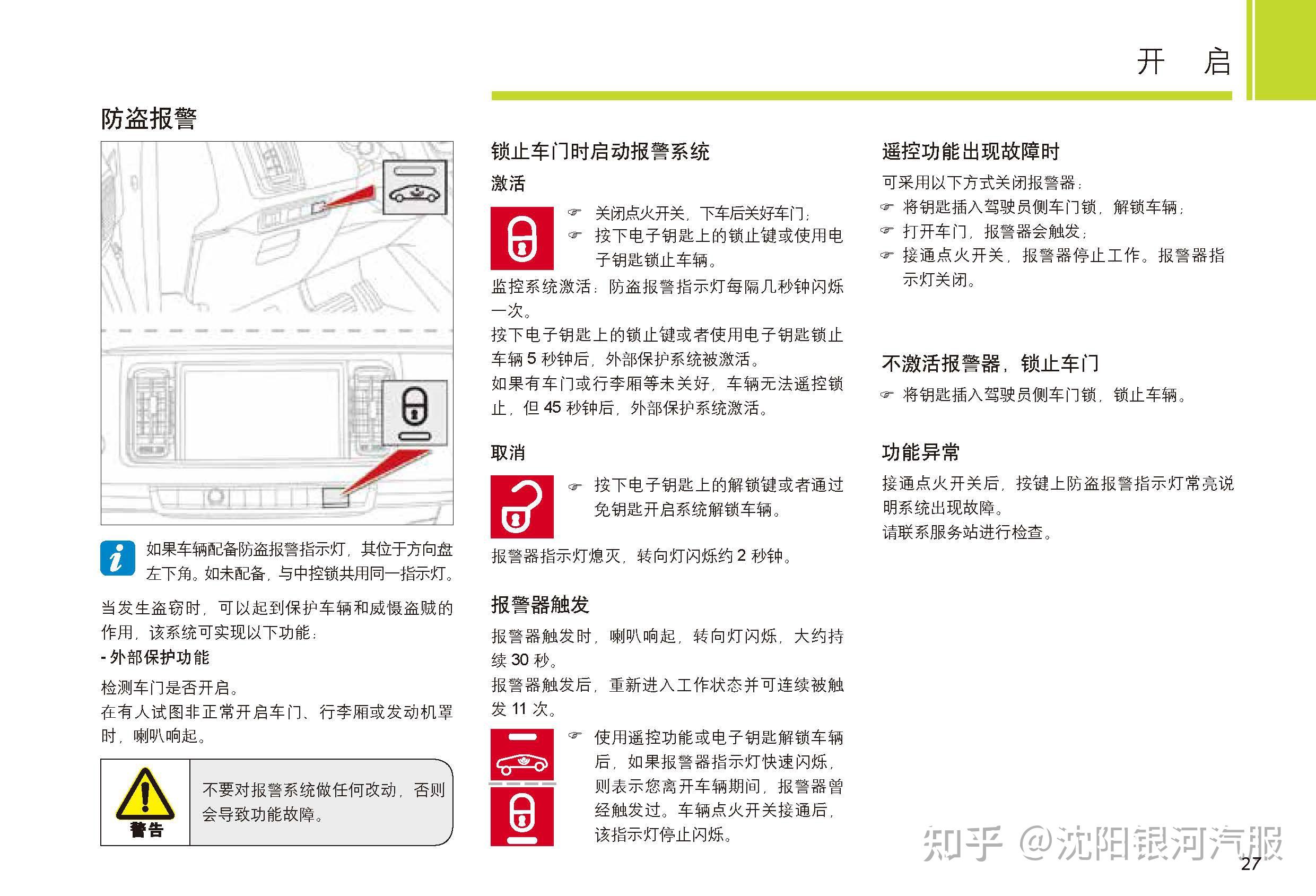 开　启

防盗报警

如果车辆配备防盗报警指示灯，其位于方向盘左下角。如未配备，与中控锁共用同一指示灯。

当发生盗窃时，可以起到保护车辆和威慑盗贼的作用，该系统可实现以下功能：

- 外部保护功能

检测车门是否开启。

在有人试图非正常开启车门、行李厢或发动机罩时，喇叭响起。

警告

不要对报警系统做任何改动，否则会导致功能故障。

锁止车门时启动报警系统

激活

☞ 关闭点火开关，下车后关好车门；

☞ 按下电子钥匙上的锁止键或使用电子钥匙锁止车辆。

监控系统激活：防盗报警指示灯每隔几秒钟闪烁一次。

按下电子钥匙上的锁止键或者使用电子钥匙锁止车辆 5 秒钟后，外部保护系统被激活。

如果有车门或行李厢等未关好，车辆无法遥控锁止，但 45 秒钟后，外部保护系统激活。

取消

☞ 按下电子钥匙上的解锁键或者通过免钥匙开启系统解锁车辆。

报警器指示灯熄灭，转向灯闪烁约 2 秒钟。

报警器触发

报警器触发时，喇叭响起，转向灯闪烁，大约持续 30 秒。

报警器触发后，重新进入工作状态并可连续被触发 11 次。

☞ 使用遥控功能或电子钥匙解锁车辆后，如果报警器指示灯快速闪烁，则表示您离开车辆期间，报警器曾经触发过。车辆点火开关接通后，该指示灯停止闪烁。

遥控功能出现故障时

可采用以下方式关闭报警器：

☞ 将钥匙插入驾驶员侧车门锁，解锁车辆；

☞ 打开车门，报警器会触发；

☞ 接通点火开关，报警器停止工作。报警器指示灯关闭。

不激活报警器，锁止车门

☞ 将钥匙插入驾驶员侧车门锁，锁止车辆。

功能异常

接通点火开关后，按键上防盗报警指示灯常亮说明系统出现故障。

请联系服务站进行检查。

知乎 @沈阳银河汽服

27