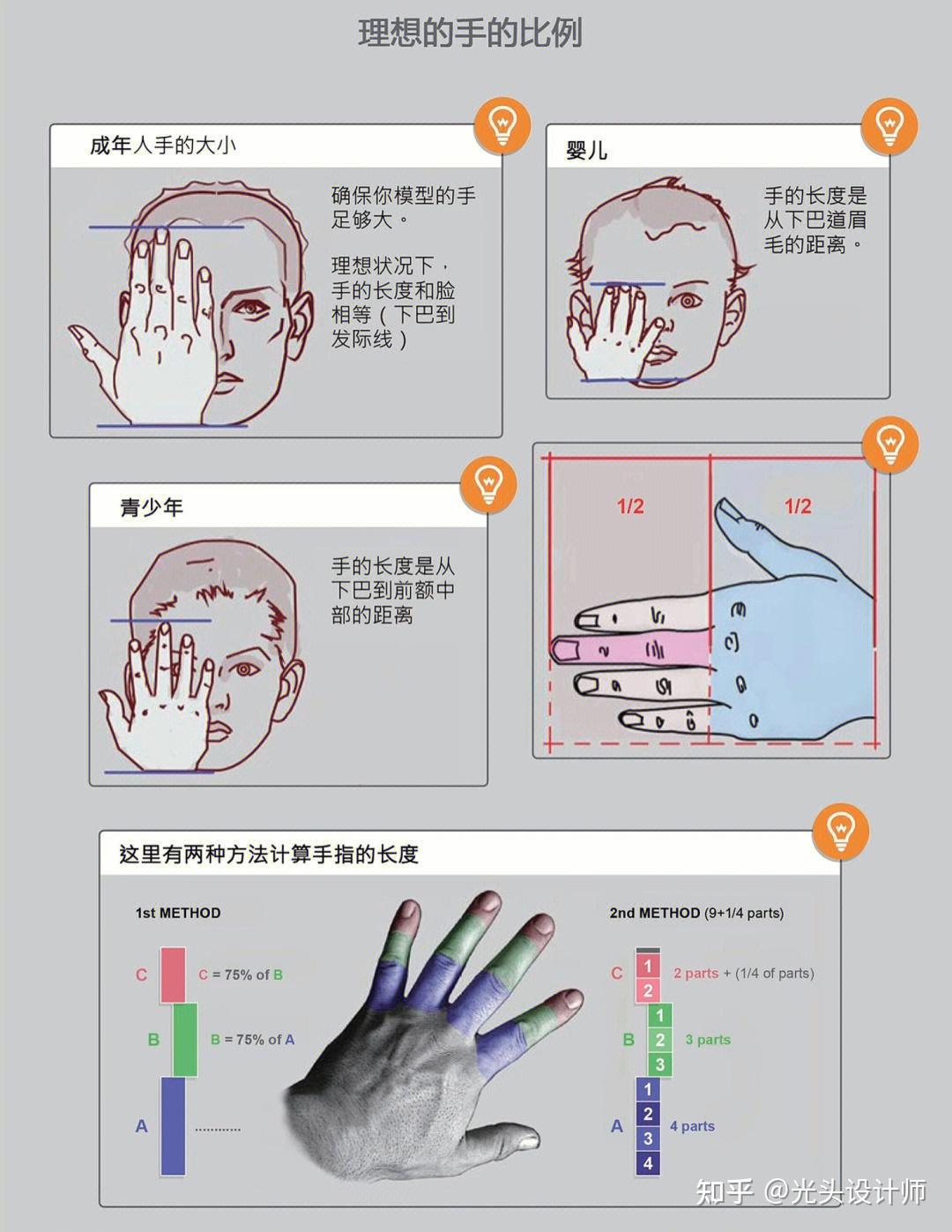 理想的手的比例

成年人手的大小

确保你模型的手足够大。

理想状况下，手的长度和脸相等（下巴到发际线）

婴儿

手的长度是从下巴道眉毛的距离。

青少年

手的长度是从下巴到前额中部的距离

1/2

1/2

这里有两种方法计算手指的长度

1st METHOD

C

C = 75% of B

B

B = 75% of A

A

............

2nd METHOD (9+1/4 parts)

C

1

2

2 parts + (1/4 of parts)

B

1

2

3

3 parts

A

1

2

3

4

4 parts

知乎 @光头设计师