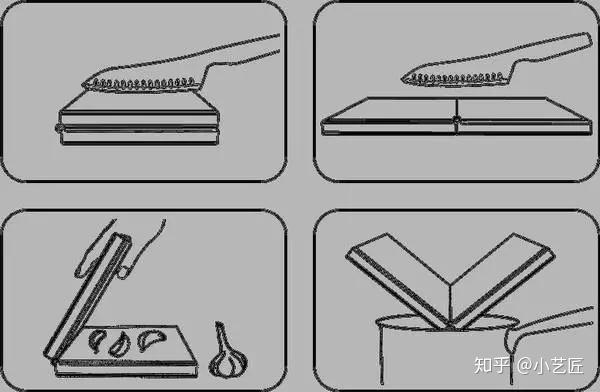 知乎 @小艺匠