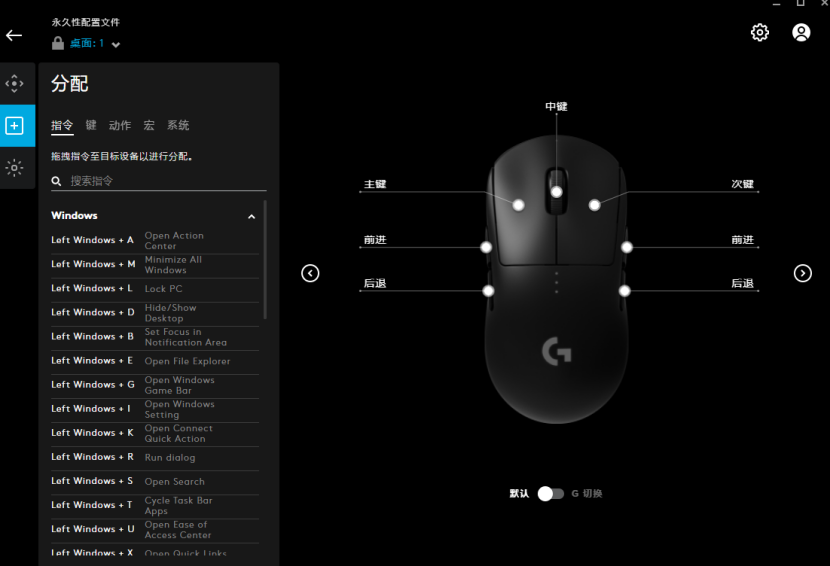 永久性配置文件

桌面: 1

分配

指令 键 动作 宏 系统

拖拽指令至目标设备以进行分配。

搜索指令

Windows

| | |
|---|---|
| Left Windows + A | Open Action Center |
| Left Windows + M | Minimize All Windows |
| Left Windows + L | Lock PC |
| Left Windows + D | Hide/Show Desktop |
| Left Windows + B | Set Focus in Notification Area |
| Left Windows + E | Open File Explorer |
| Left Windows + G | Open Windows Game Bar |
| Left Windows + I | Open Windows Setting |
| Left Windows + K | Open Connect Quick Action |
| Left Windows + R | Run dialog |
| Left Windows + S | Open Search |
| Left Windows + T | Cycle Task Bar Apps |
| Left Windows + U | Open Ease of Access Center |
| Left Windows + X | Open Quick Links |

中键

主键

次键

前进

前进

后退

后退

默认 G 切换