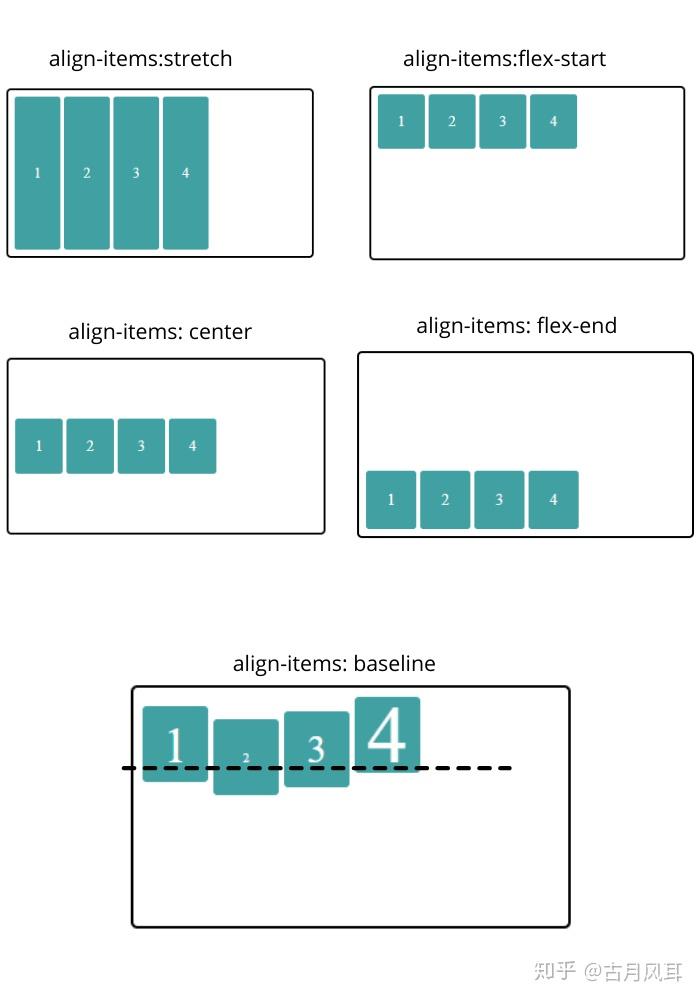 align-items:stretch

1 2 3 4

align-items:flex-start

1 2 3 4

align-items: center

1 2 3 4

align-items: flex-end

1 2 3 4

align-items: baseline

1 2 3 4

知乎 @古月风耳