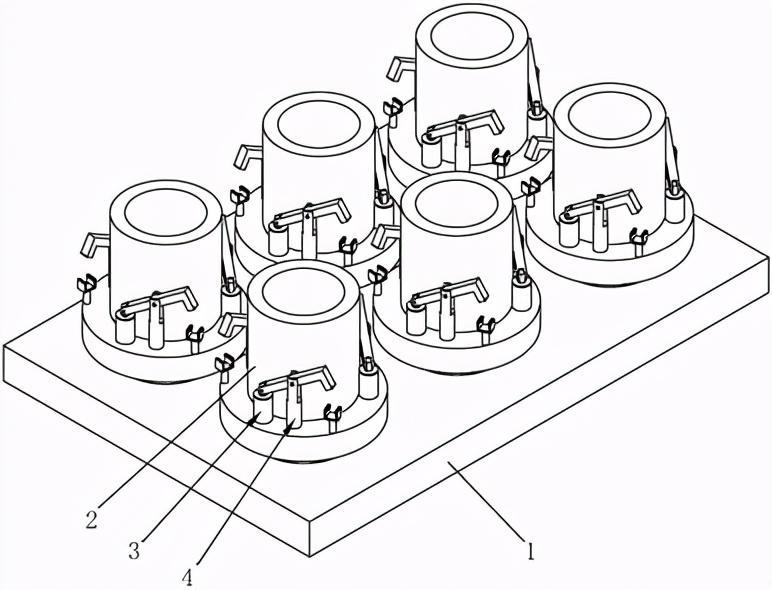 2
3
4
1