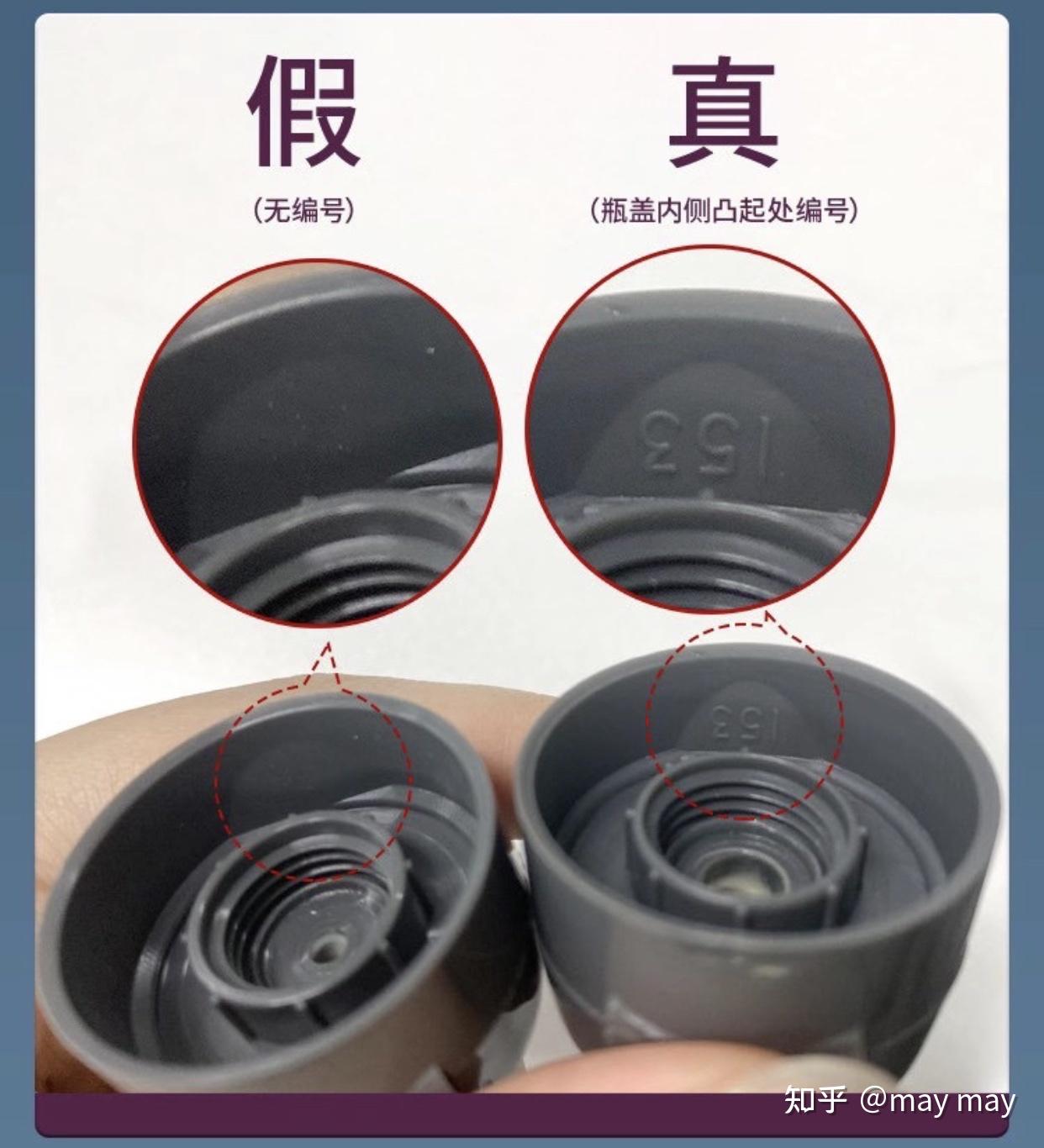 假

（无编号）

真

（瓶盖内侧凸起处编号）

153

153

知乎 @may may