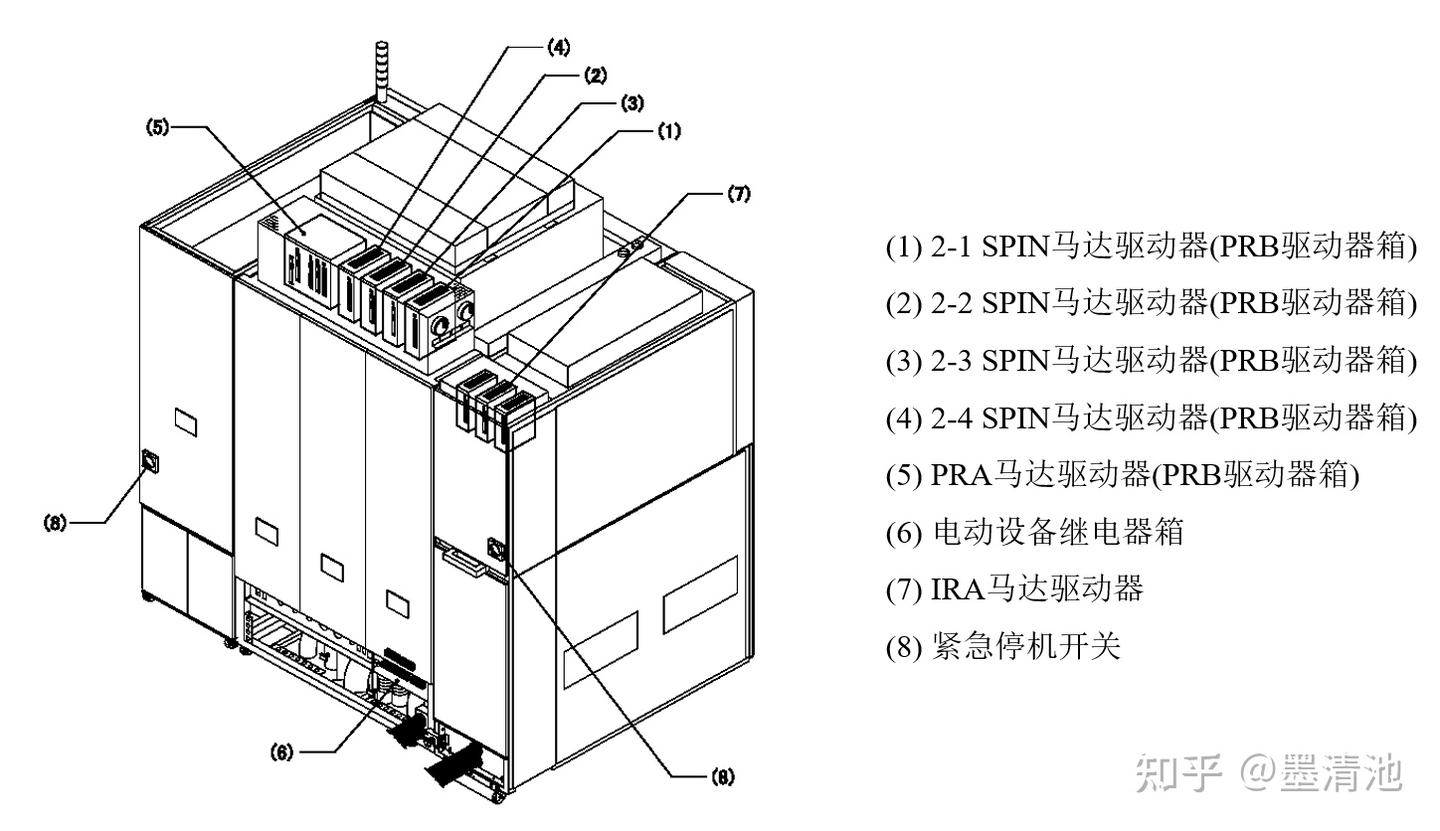 (4)
(2)
(3)
(1)
(5)
(7)
(8)
(6)
(8)

(1) 2-1 SPIN马达驱动器(PRB驱动器箱)
(2) 2-2 SPIN马达驱动器(PRB驱动器箱)
(3) 2-3 SPIN马达驱动器(PRB驱动器箱)
(4) 2-4 SPIN马达驱动器(PRB驱动器箱)
(5) PRA马达驱动器(PRB驱动器箱)
(6) 电动设备继电器箱
(7) IRA马达驱动器
(8) 紧急停机开关

知乎 @墨清池