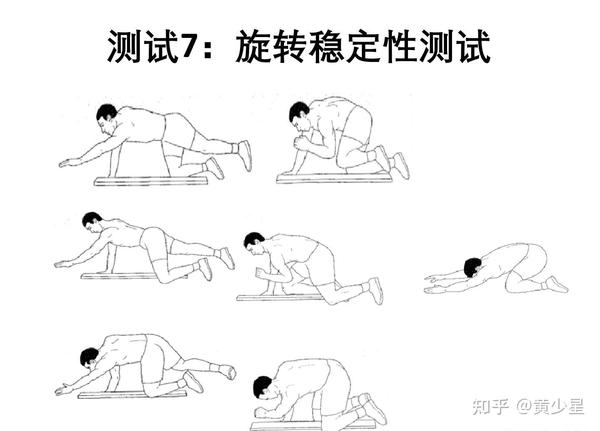 测试7：旋转稳定性测试

知乎 @黄少星