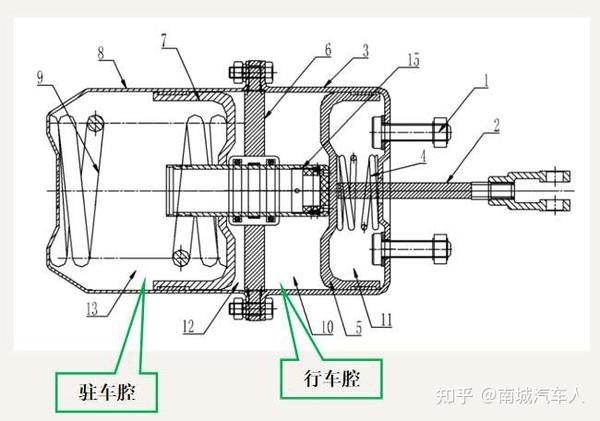 8
7
6
3
15
9
1
2
4
13
12
10
5
11
驻车腔
行车腔
知乎 @南城汽车人