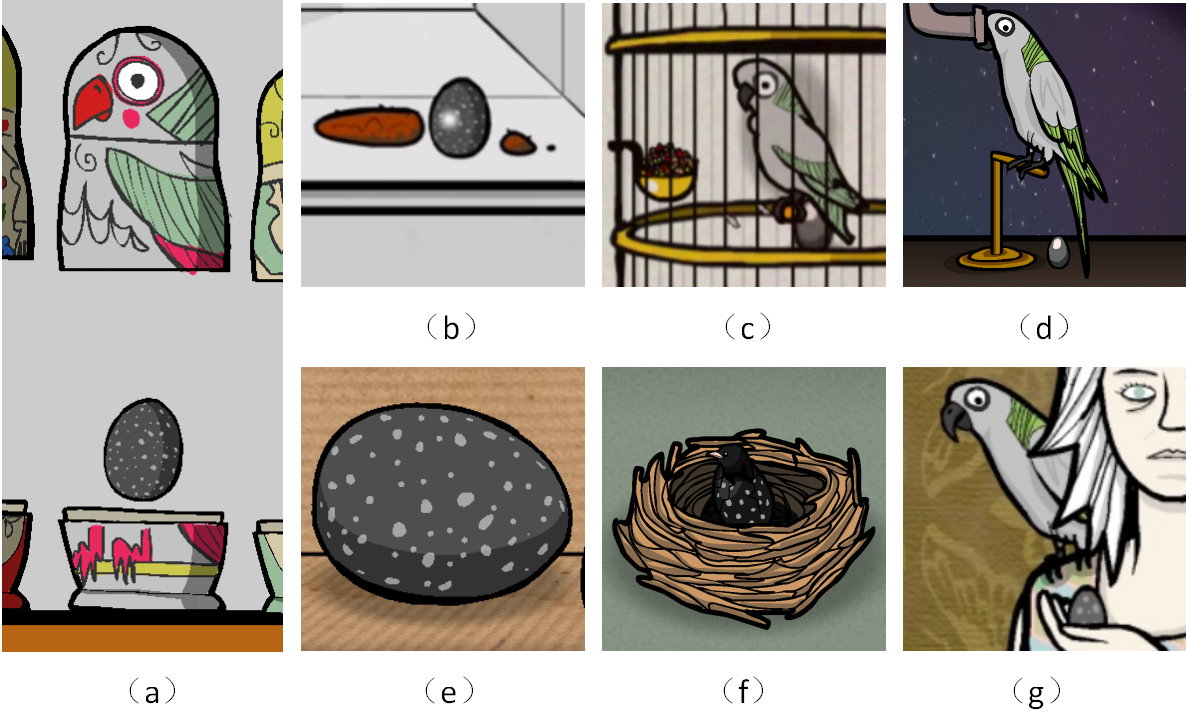 （b）　（c）　（d）

（a）　（e）　（f）　（g）