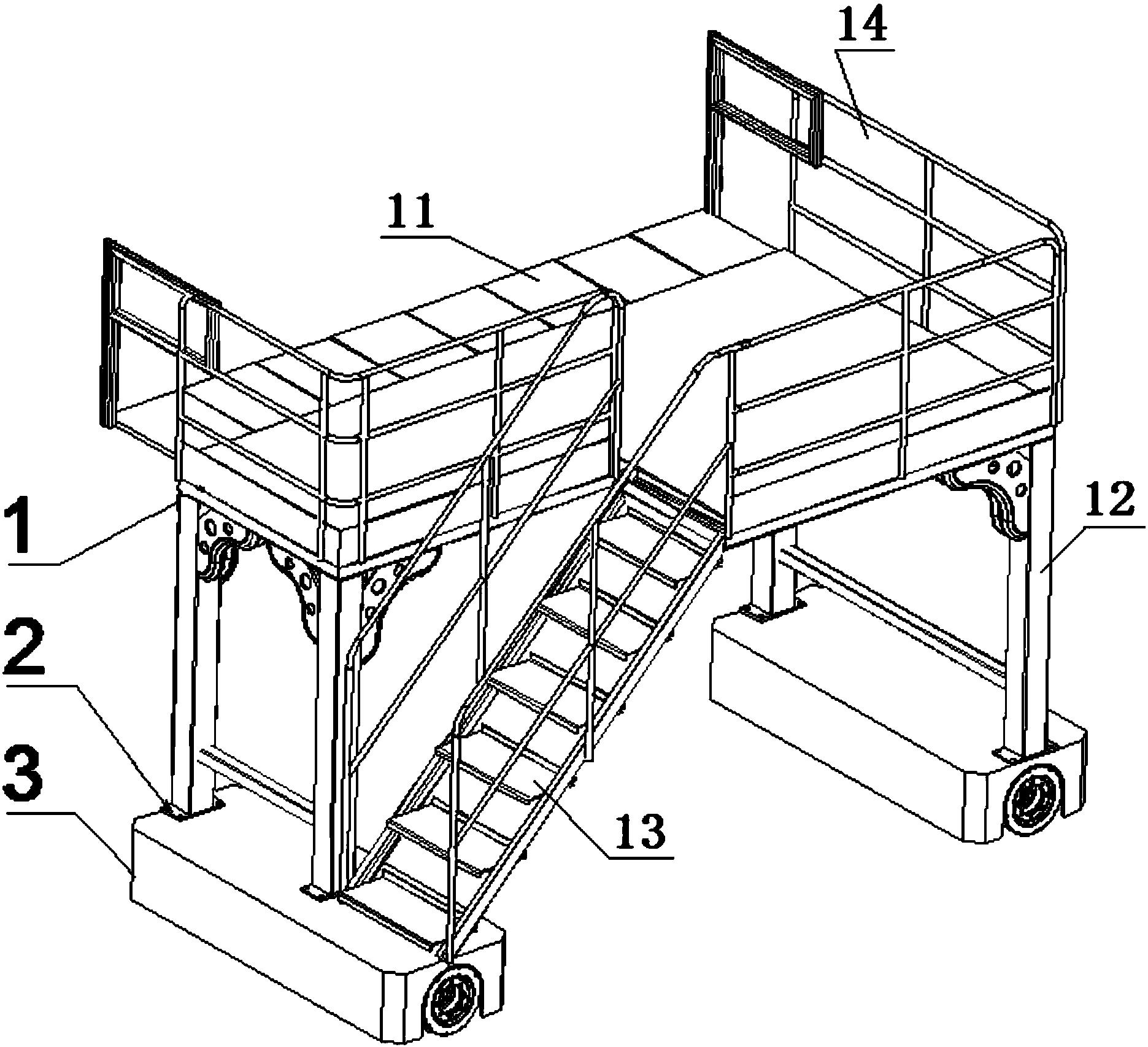 14
11
1
12
2
3
13