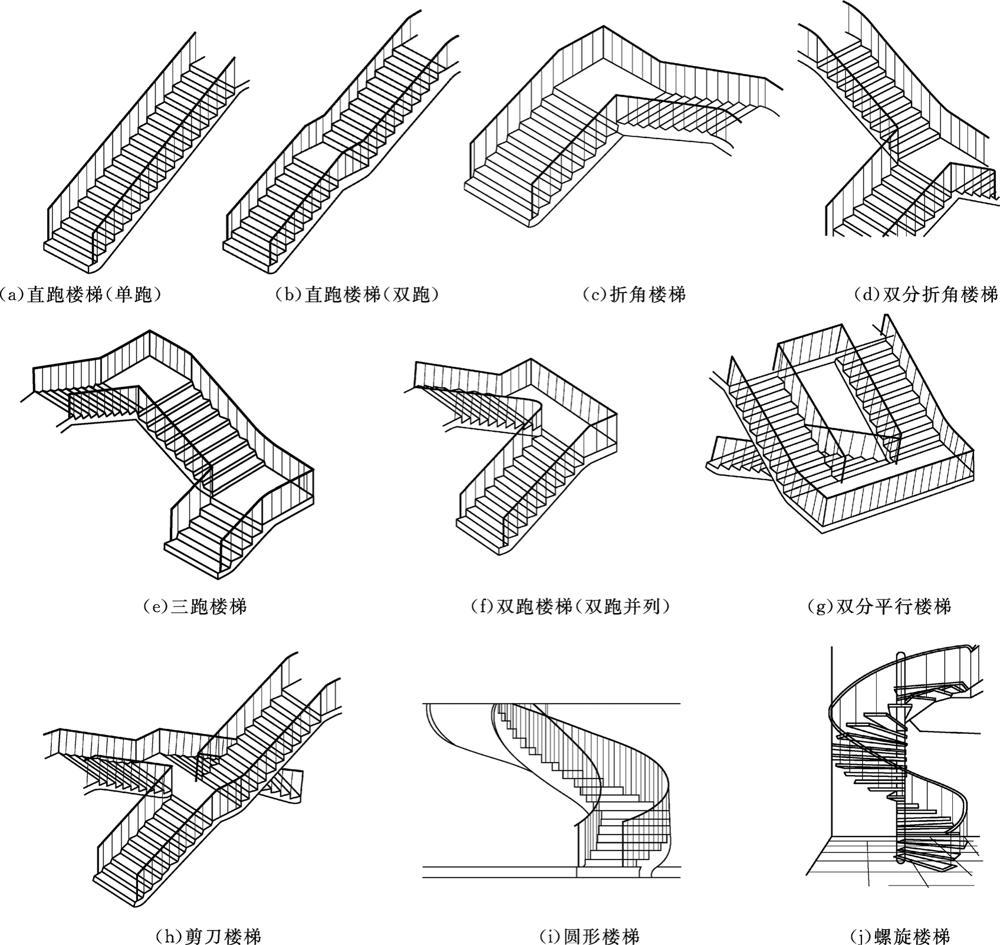 (a)直跑楼梯(单跑)

(b)直跑楼梯(双跑)

(c)折角楼梯

(d)双分折角楼梯

(e)三跑楼梯

(f)双跑楼梯(双跑并列)

(g)双分平行楼梯

(h)剪刀楼梯

(i)圆形楼梯

(j)螺旋楼梯