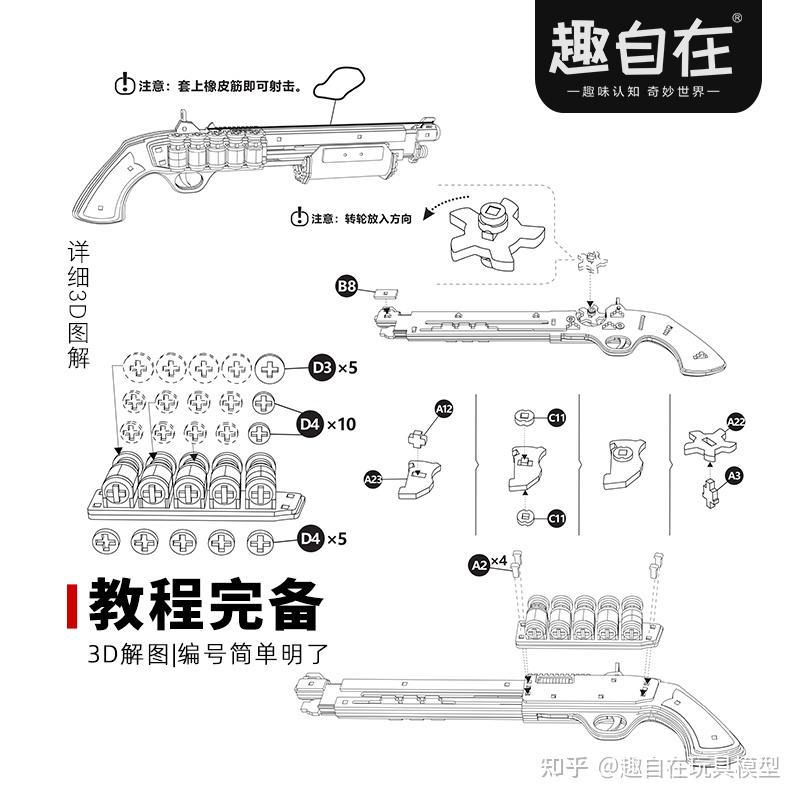 趣自在®
—趣味认知 奇妙世界—

注意：套上橡皮筋即可射击。

注意：转轮放入方向

详细3D图解

B8

D3 ×5

D4 ×10

D4 ×5

A12

A23

C11

C11

A22

A3

A2 ×4

教程完备

3D解图|编号简单明了

知乎 @趣自在玩具模型