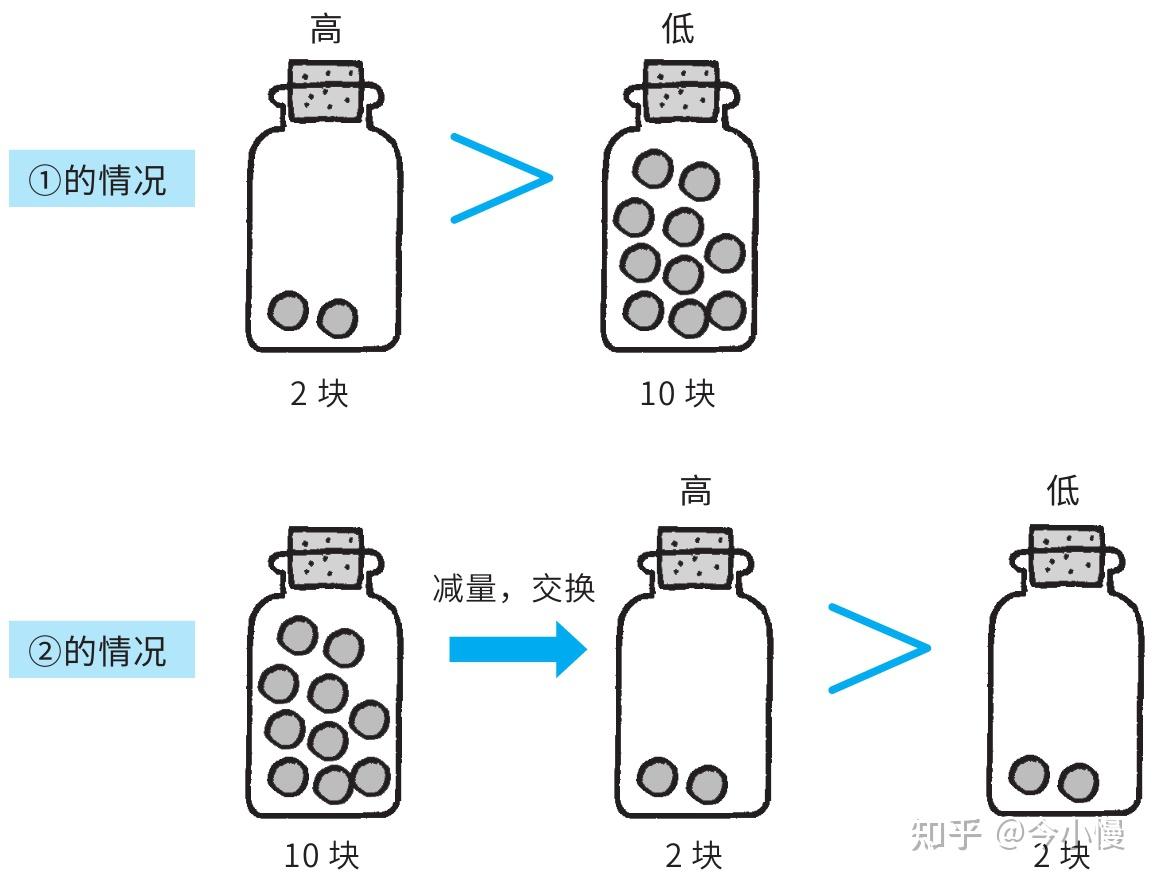 ①的情况

高

低

2 块

10 块

②的情况

减量，交换

高

低

10 块

2 块

2 块

知乎 @今小慢