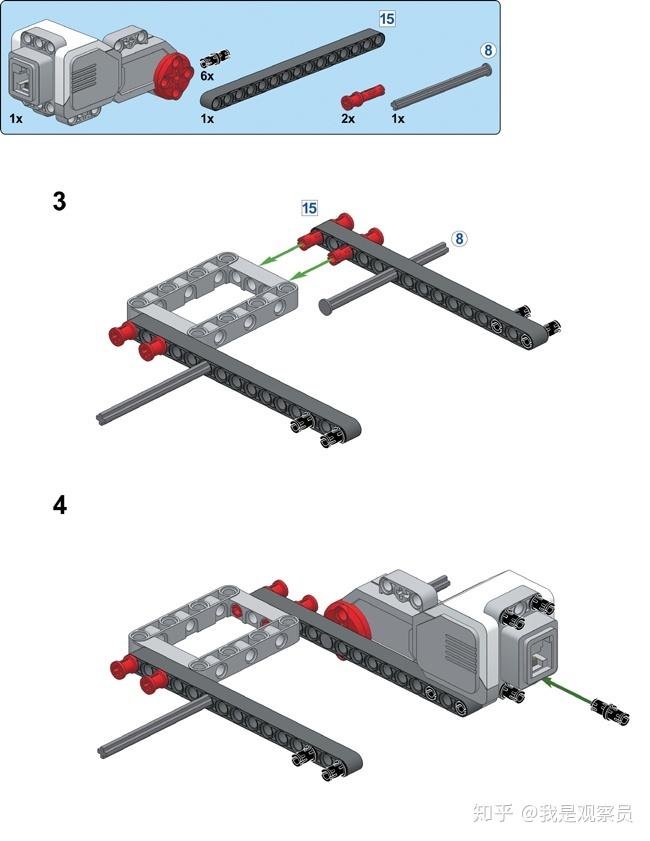 1x
6x
15
1x
2x
8
1x

3
15
8

4

知乎 @我是观察员