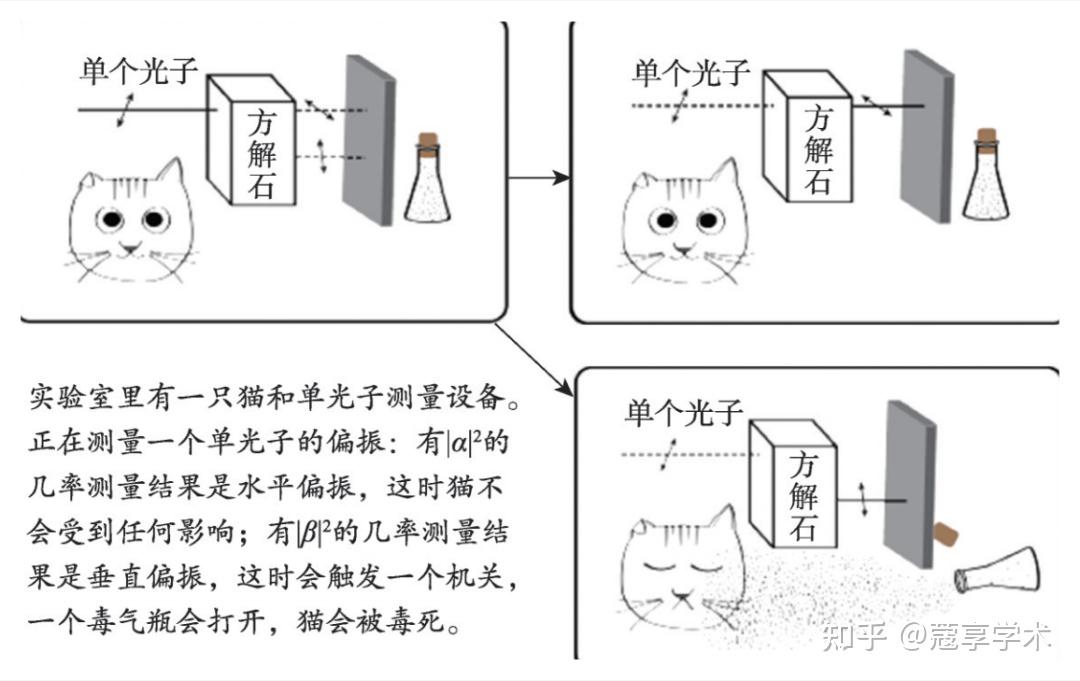 单个光子

方解石

单个光子

方解石

实验室里有一只猫和单光子测量设备。正在测量一个单光子的偏振：有$|\alpha|^2$的几率测量结果是水平偏振，这时猫不会受到任何影响；有$|\beta|^2$的几率测量结果是垂直偏振，这时会触发一个机关，一个毒气瓶会打开，猫会被毒死。

单个光子

方解石

知乎 @蔻享学术