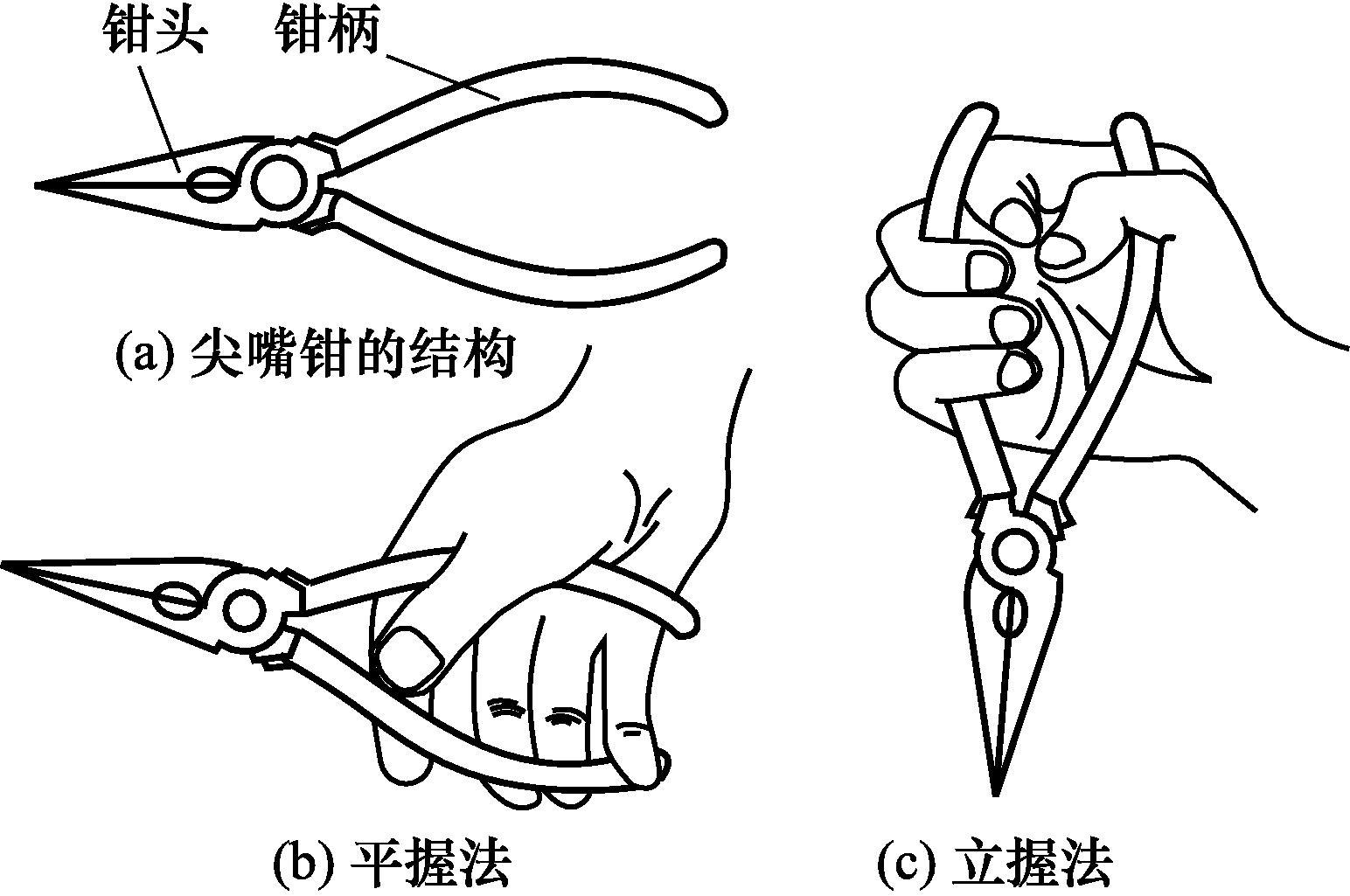 钳头 钳柄

(a) 尖嘴钳的结构

(b) 平握法

(c) 立握法