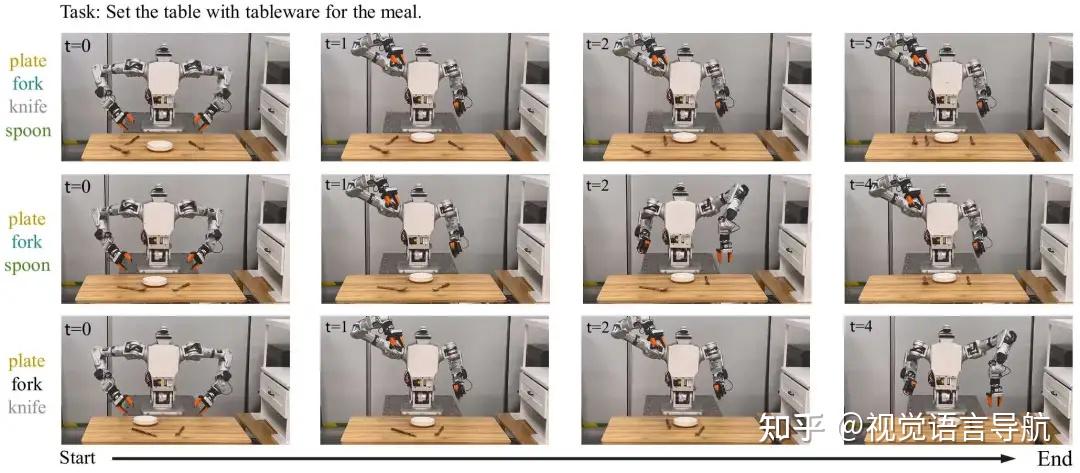 Task: Set the table with tableware for the meal.

plate
fork
knife
spoon

t=0

t=1

t=2

t=5

plate
fork
spoon

t=0

t=1

t=2

t=4

plate
fork
knife

t=0

t=1

t=2

t=4

知乎 @视觉语言导航

Start

End