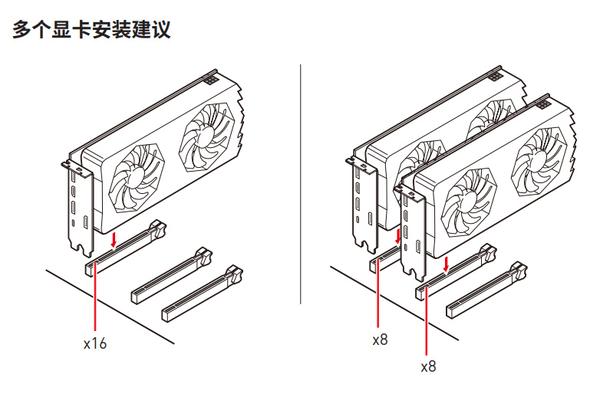 多个显卡安装建议

x16

x8

x8