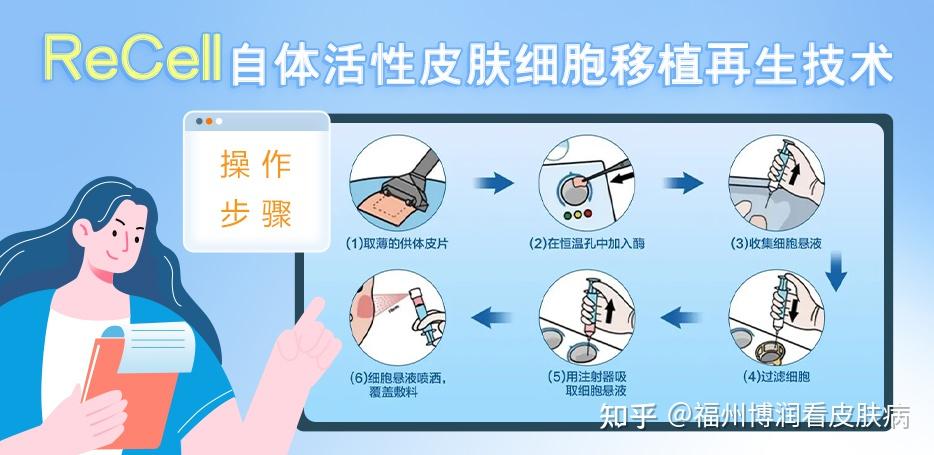 ReCell自体活性皮肤细胞移植再生技术

操作步骤

(1)取薄的供体皮片

(2)在恒温孔中加入酶

(3)收集细胞悬液

(4)过滤细胞

(5)用注射器吸取细胞悬液

(6)细胞悬液喷洒，覆盖敷料

知乎 @福州博润看皮肤病