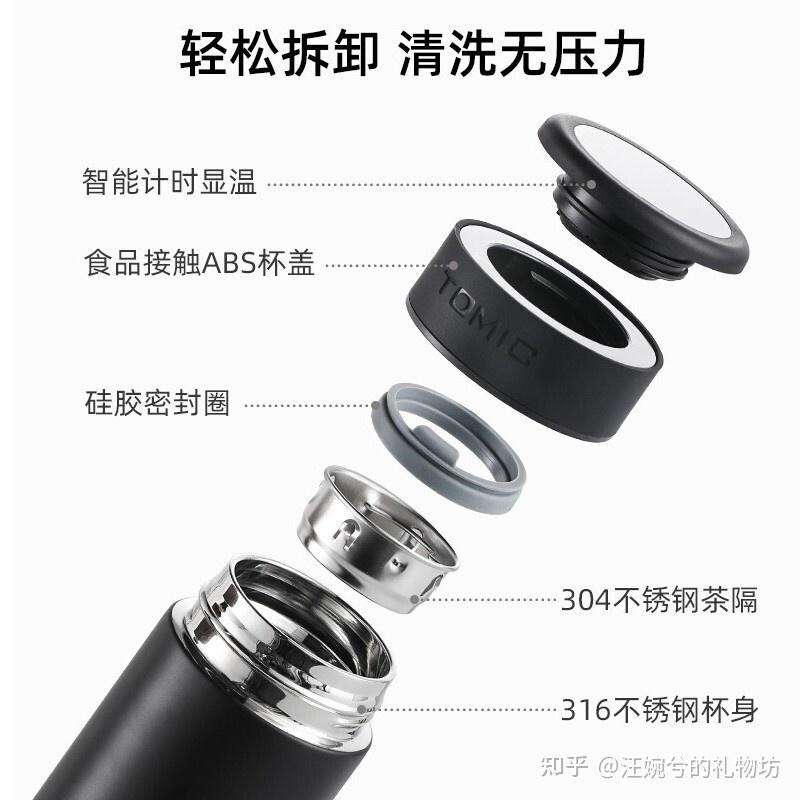 轻松拆卸 清洗无压力

智能计时显温

食品接触ABS杯盖

TOMIC

硅胶密封圈

304不锈钢茶隔

316不锈钢杯身

知乎 @汪婉兮的礼物坊