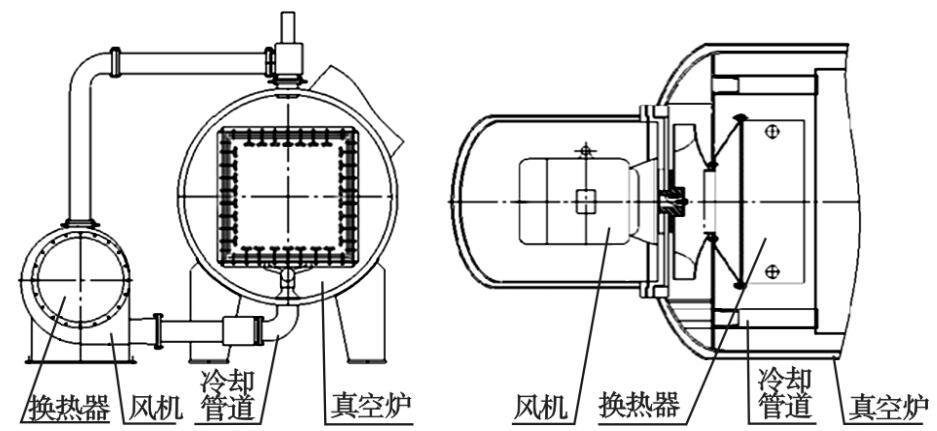 换热器 风机 冷却管道 真空炉

风机 换热器 冷却管道 真空炉