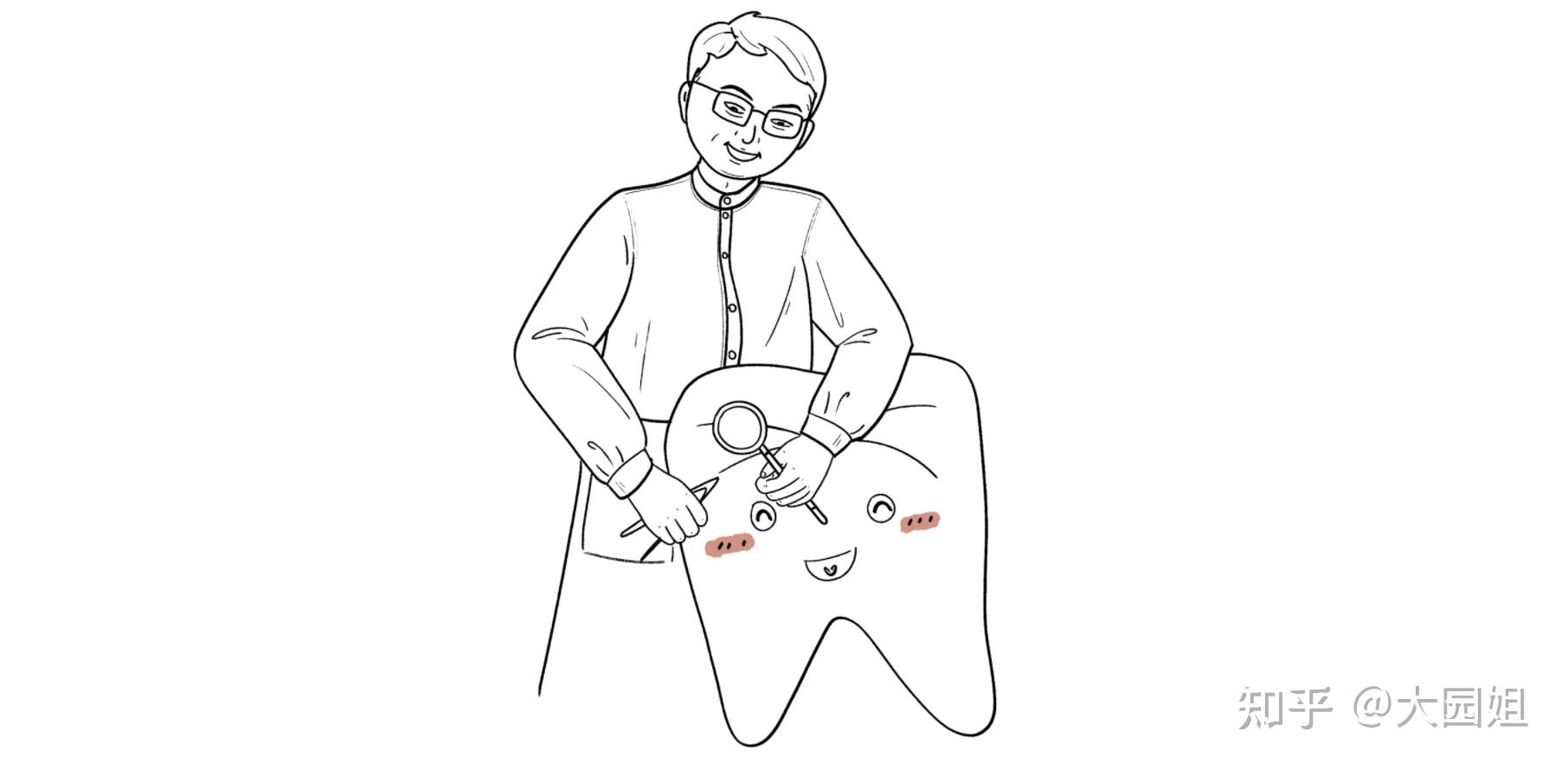 知乎 @大园姐