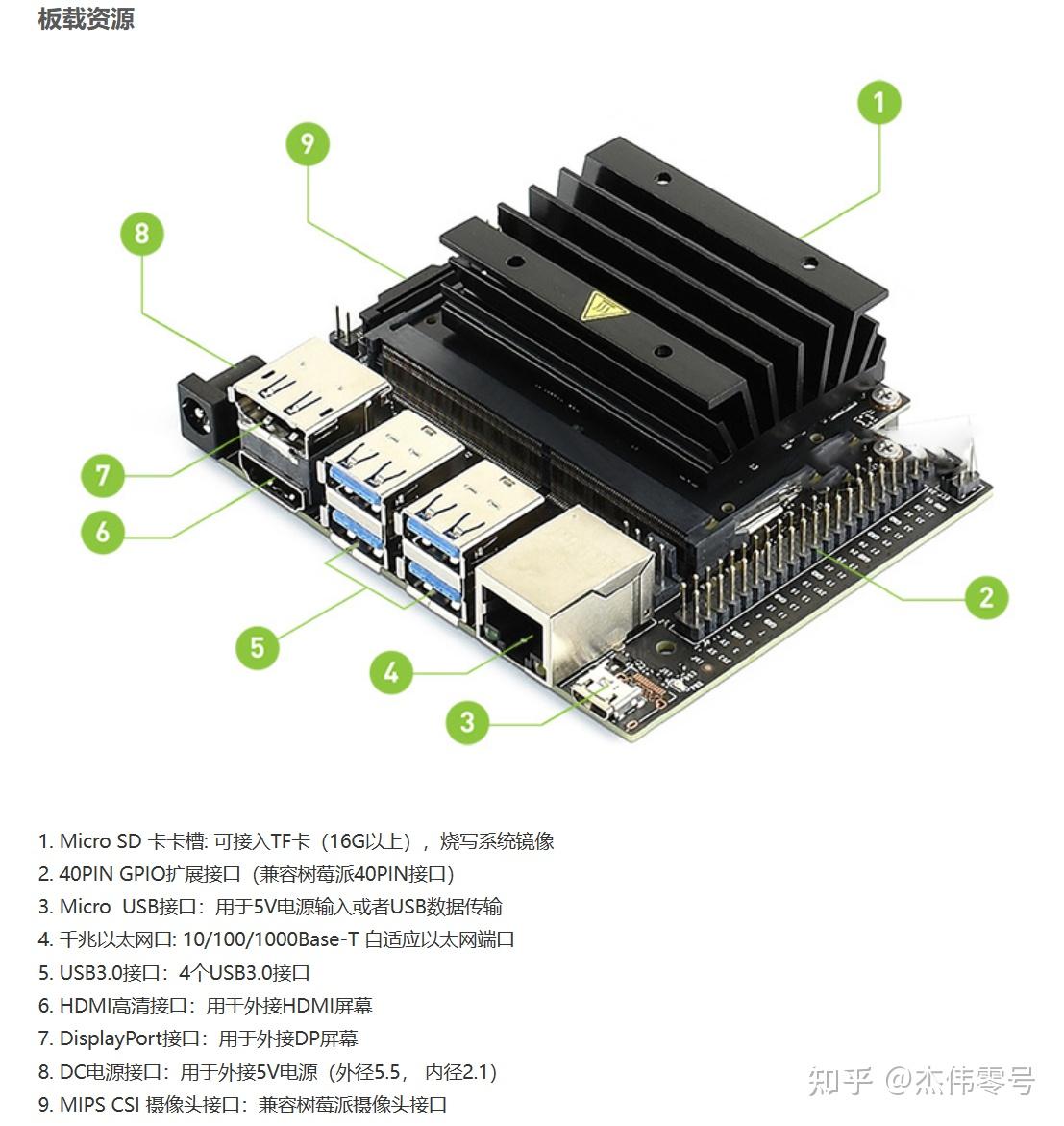 板载资源

1

9

8

7

6

5

4

3

2

1. Micro SD 卡卡槽: 可接入TF卡（16G以上），烧写系统镜像
2. 40PIN GPIO扩展接口（兼容树莓派40PIN接口）
3. Micro USB接口：用于5V电源输入或者USB数据传输
4. 千兆以太网口: 10/100/1000Base-T 自适应以太网端口
5. USB3.0接口：4个USB3.0接口
6. HDMI高清接口：用于外接HDMI屏幕
7. DisplayPort接口：用于外接DP屏幕
8. DC电源接口：用于外接5V电源（外径5.5， 内径2.1）
9. MIPS CSI 摄像头接口：兼容树莓派摄像头接口

知乎 @杰伟零号