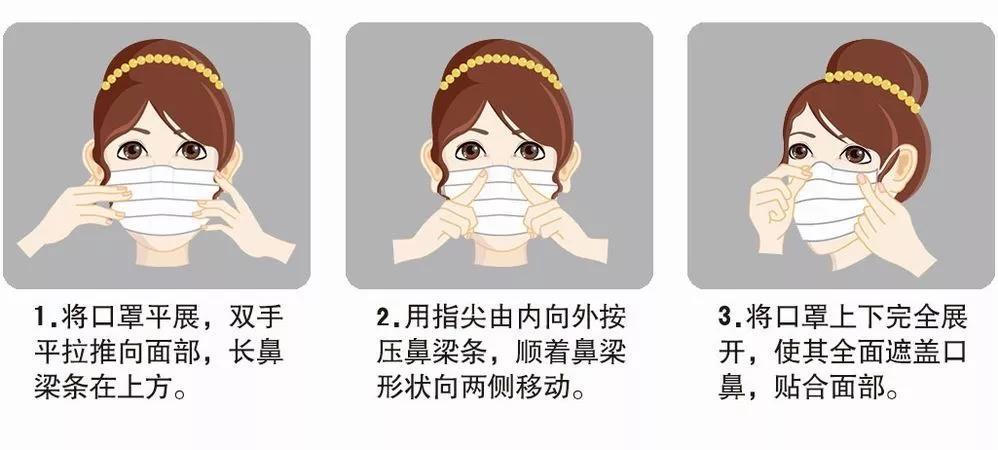 1.将口罩平展，双手平拉推向面部，长鼻梁条在上方。

2.用指尖由内向外按压鼻梁条，顺着鼻梁形状向两侧移动。

3.将口罩上下完全展开，使其全面遮盖口鼻，贴合面部。