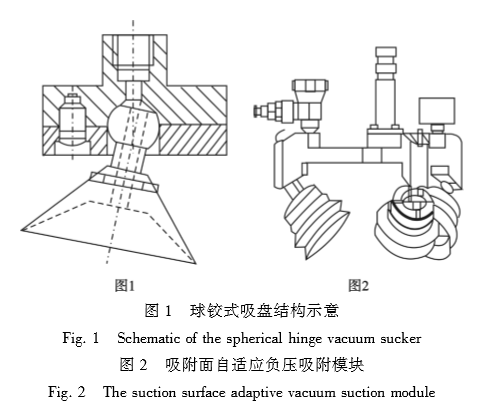 图1

图2

图 1 球铰式吸盘结构示意

Fig. 1 Schematic of the spherical hinge vacuum sucker

图 2 吸附面自适应负压吸附模块

Fig. 2 The suction surface adaptive vacuum suction module