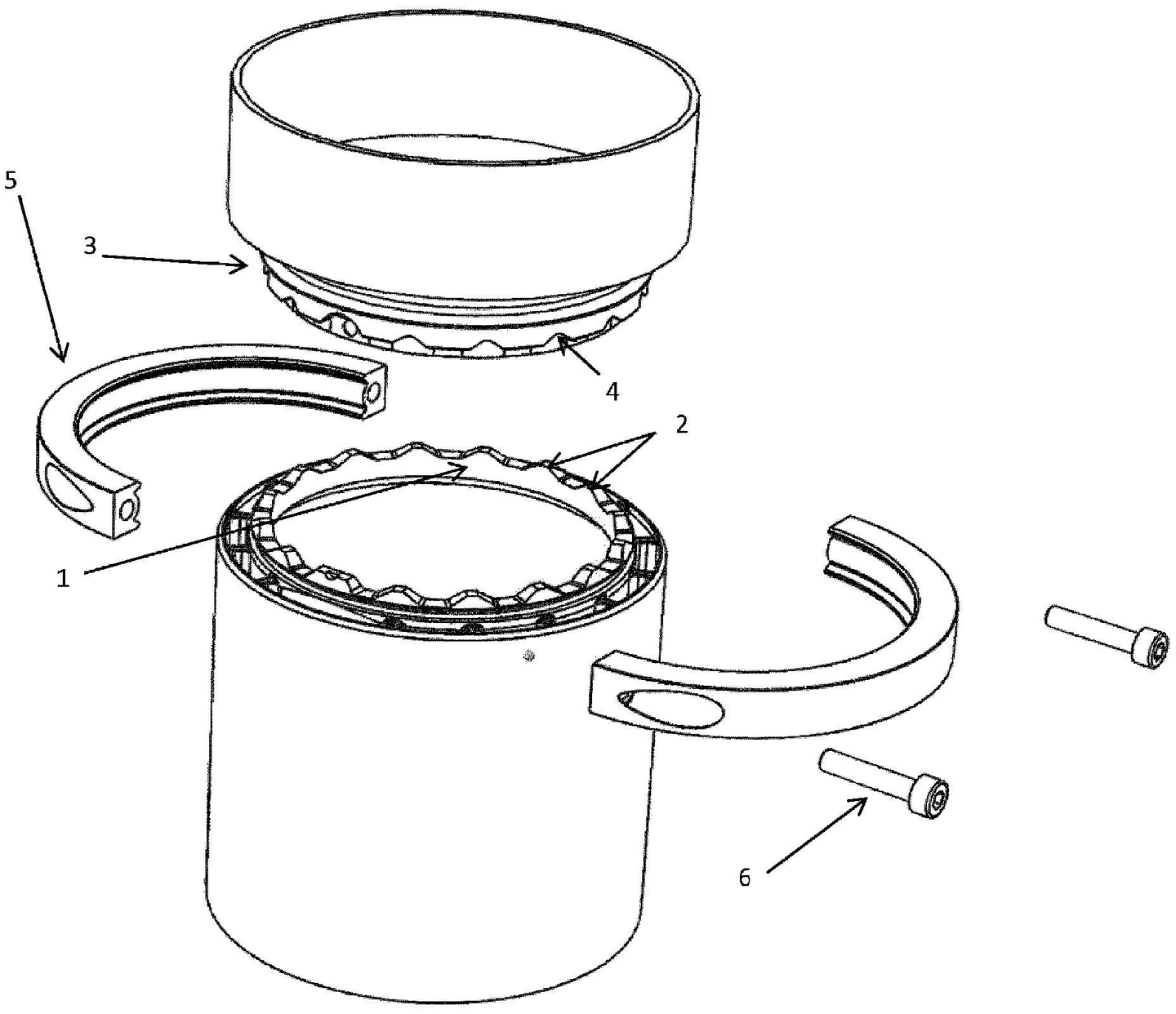 5
3
4
2
1
6