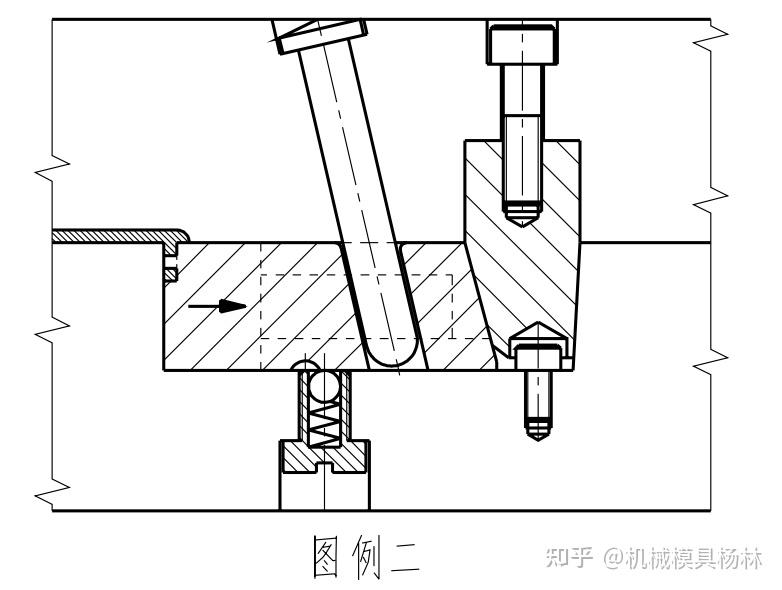 图例二

知乎 @机械模具杨林