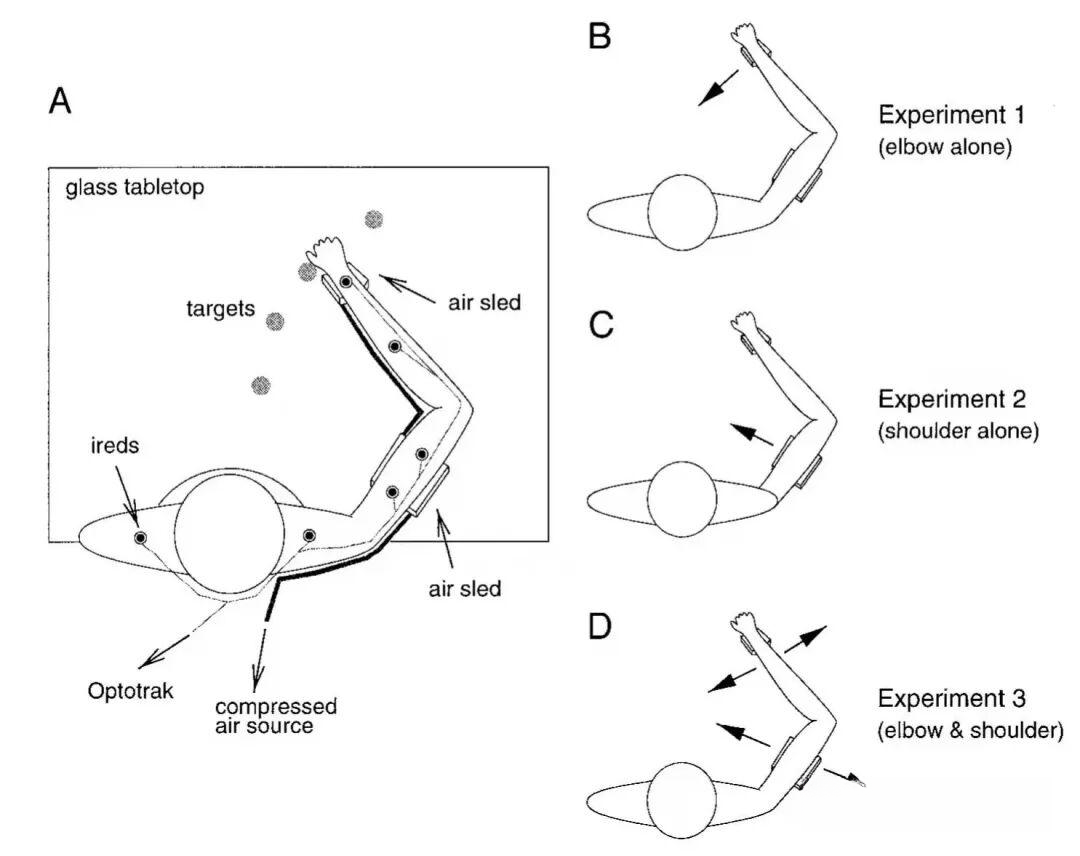 A

glass tabletop

targets

air sled

ireds

air sled

Optotrak

compressed air source

B

Experiment 1
(elbow alone)

C

Experiment 2
(shoulder alone)

D

Experiment 3
(elbow & shoulder)