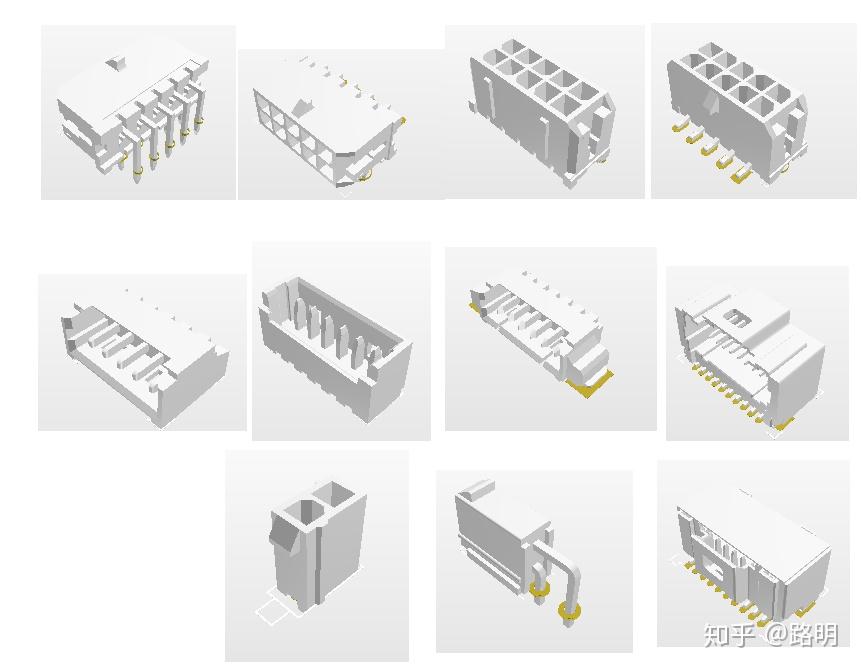 知乎 @路明