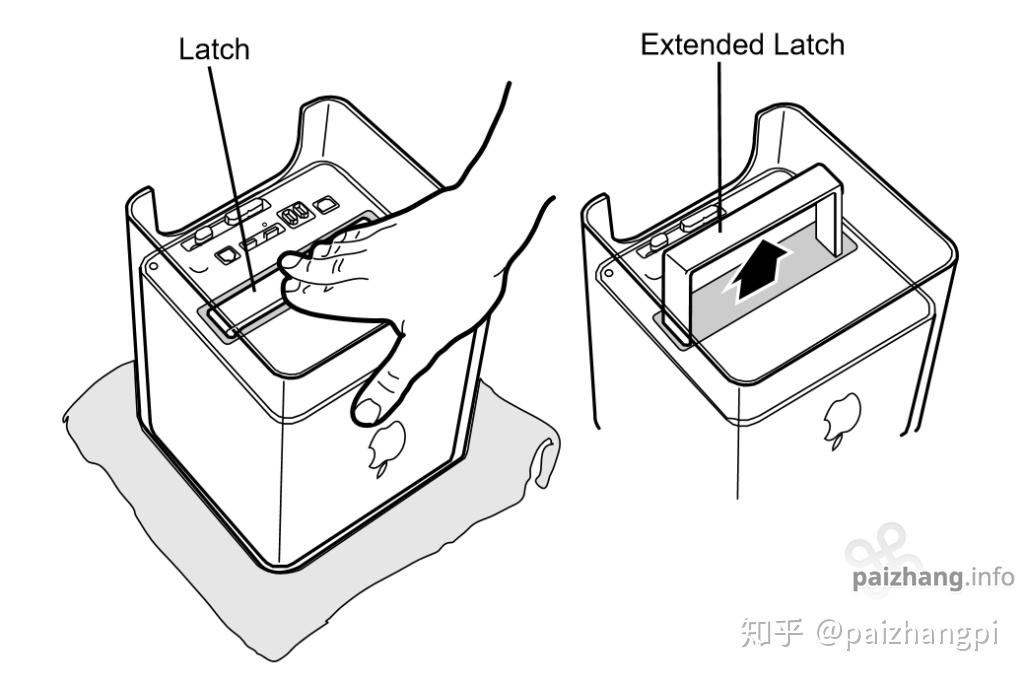 Latch

Extended Latch

paizhang.info

知乎 @paizhangpi