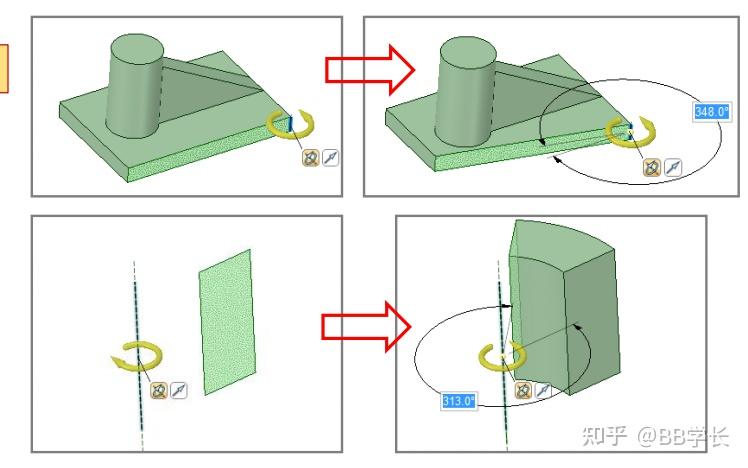 348.0°

313.0°

知乎 @BB学长