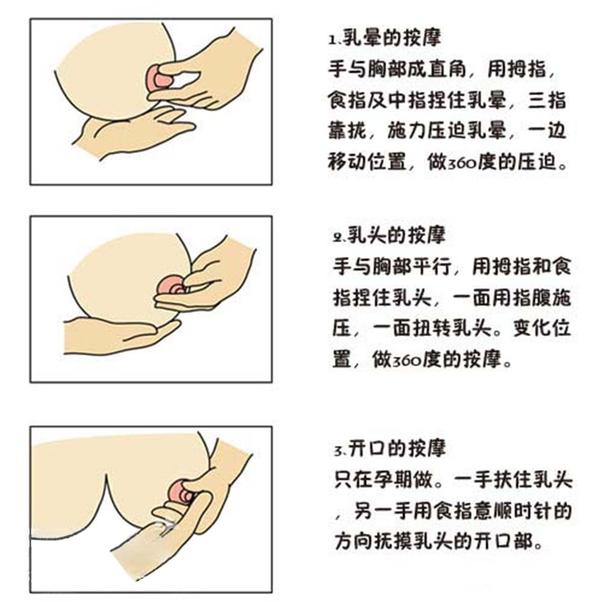 1.乳晕的按摩
手与胸部成直角，用拇指，食指及中指捏住乳晕，三指靠拢，施力压迫乳晕，一边移动位置，做360度的压迫。

2.乳头的按摩
手与胸部平行，用拇指和食指捏住乳头，一面用指腹施压，一面扭转乳头。变化位置，做360度的按摩。

3.开口的按摩
只在孕期做。一手扶住乳头，另一手用食指意顺时针的方向抚摸乳头的开口部。