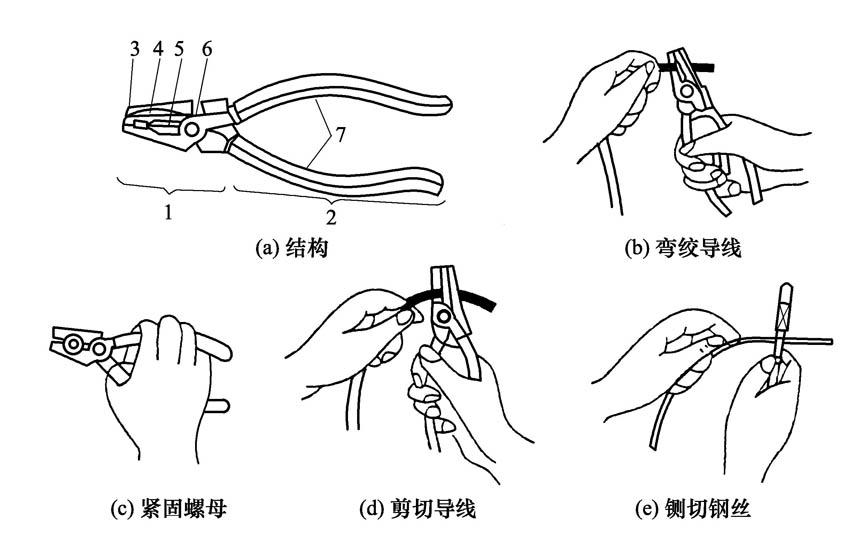 3 4 5 6

7

1

2

(a) 结构

(b) 弯绞导线

(c) 紧固螺母

(d) 剪切导线

(e) 铡切钢丝