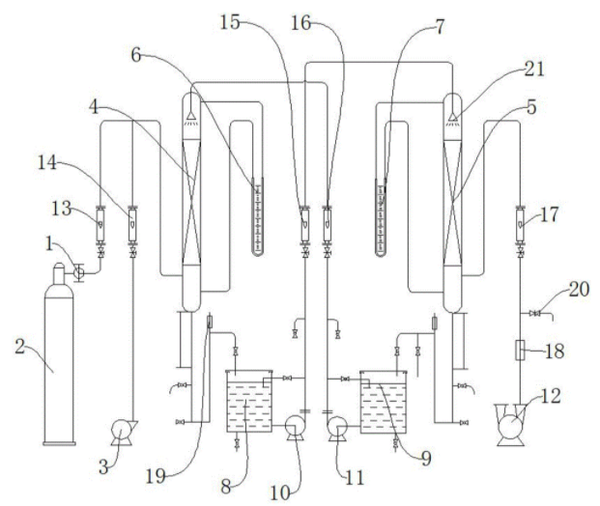 15
16
7
6
21
4
5
14
13
17
1
20
2
18
12
3
19
8
10
11
9