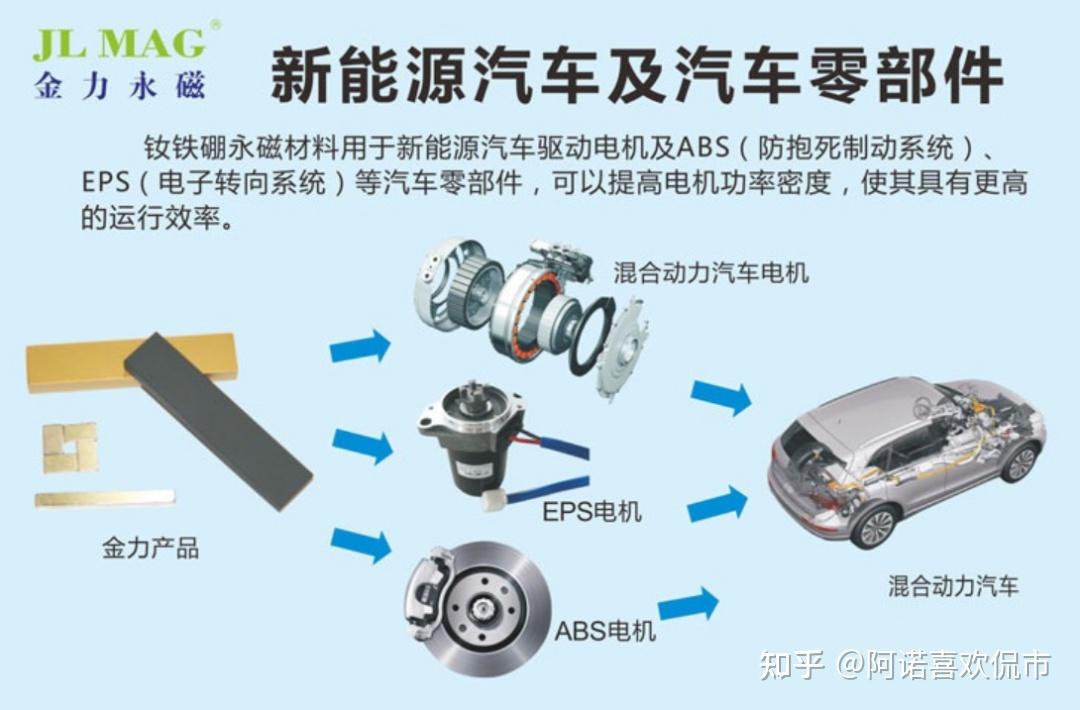 JL MAG®
金力永磁

新能源汽车及汽车零部件

钕铁硼永磁材料用于新能源汽车驱动电机及ABS（防抱死制动系统）、EPS（电子转向系统）等汽车零部件，可以提高电机功率密度，使其具有更高的运行效率。

混合动力汽车电机

EPS电机

ABS电机

金力产品

混合动力汽车

知乎 @阿诺喜欢侃市