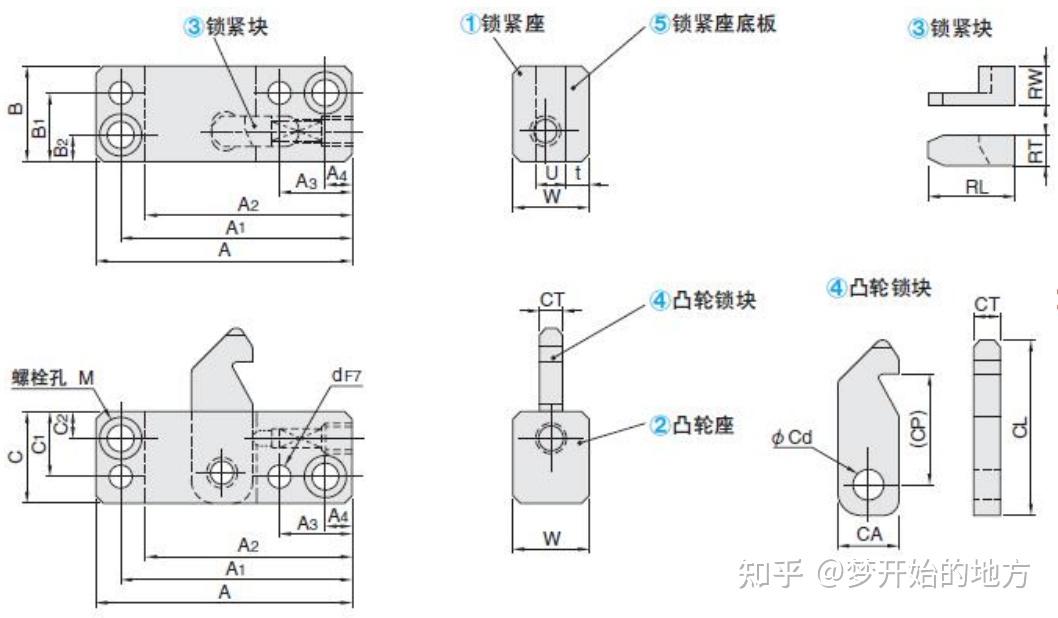 ③锁紧块

B
B1
B2
A3
A4
A2
A1
A

①锁紧座
⑤锁紧座底板
U
t
W

③锁紧块
RW
RT
RL

螺栓孔 M
dF7
C
C1
C2
A3
A4
A2
A1
A

CT
④凸轮锁块
②凸轮座
W

④凸轮锁块
CT
$\phi$ Cd
(CP)
CL
CA

知乎 @梦开始的地方