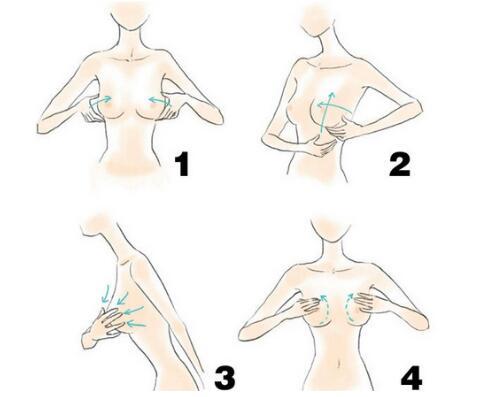 1

2

3

4