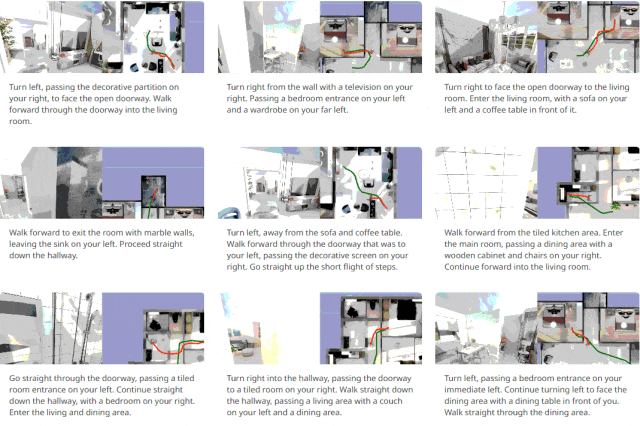 Turn left, passing the decorative partition on your right, to face the open doorway. Walk forward through the doorway into the living room.

Turn right from the wall with a television on your right. Passing a bedroom entrance on your left and a wardrobe on your far left.

Turn right to face the open doorway to the living room. Enter the living room, with a sofa on your left and a coffee table in front of it.

Walk forward to exit the room with marble walls, leaving the sink on your left. Proceed straight down the hallway.

Turn left, away from the sofa and coffee table. Walk forward through the doorway that was to your left, passing the decorative screen on your right. Go straight up the short flight of steps.

Walk forward from the tiled kitchen area. Enter the main room, passing a dining area with a wooden cabinet and chairs on your right. Continue forward into the living room.

Go straight through the doorway, passing a tiled room entrance on your left. Continue straight down the hallway, with a bedroom on your right. Enter the living and dining area.

Turn right into the hallway, passing the doorway to a tiled room on your right. Walk straight down the hallway, passing a living area with a couch on your left and a dining area.

Turn left, passing a bedroom entrance on your immediate left. Continue turning left to face the dining area with a dining table in front of you. Walk straight through the dining area.