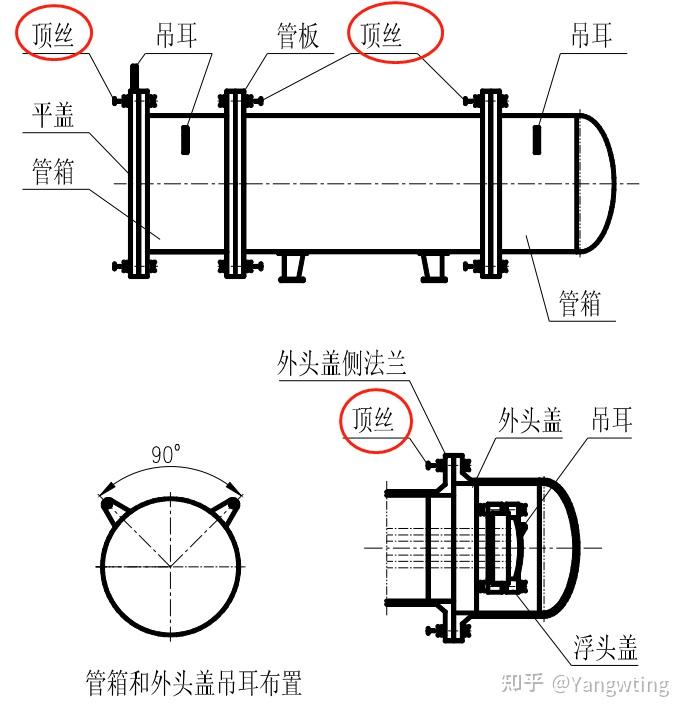 顶丝
吊耳
管板
顶丝
吊耳
平盖
管箱
管箱

外头盖侧法兰
顶丝
外头盖
吊耳
90°
浮头盖
管箱和外头盖吊耳布置
知乎 @Yangwting