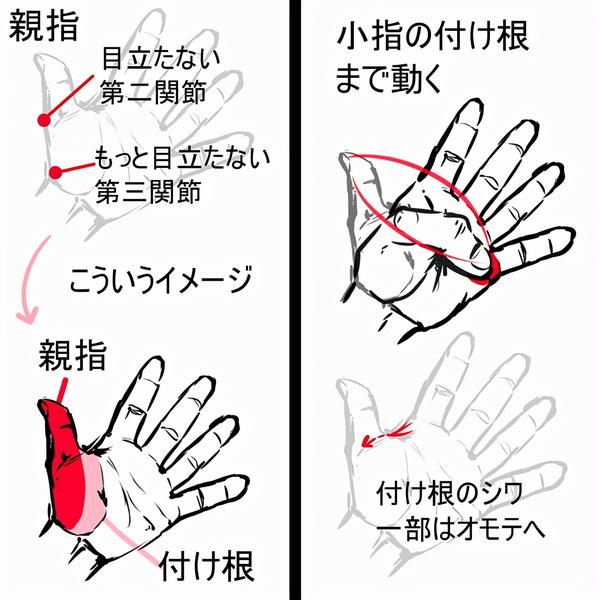 親指

目立たない
第二関節

もっと目立たない
第三関節

こういうイメージ

親指

付け根

小指の付け根
まで動く

付け根のシワ
一部はオモテへ