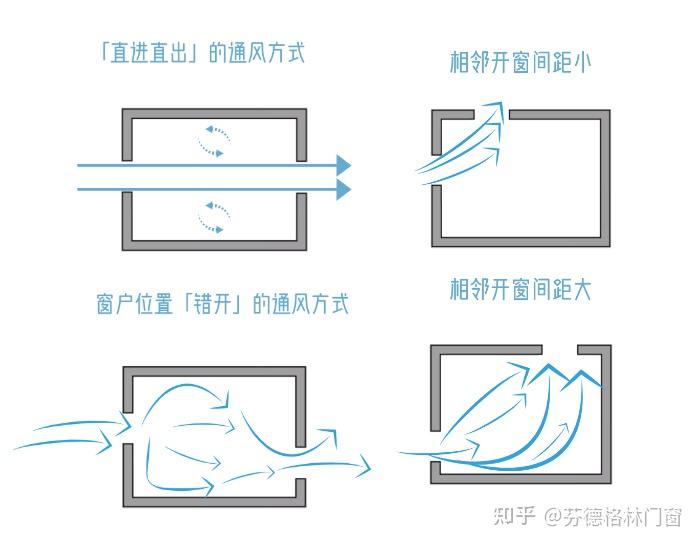 「直进直出」的通风方式

相邻开窗间距小

窗户位置「错开」的通风方式

相邻开窗间距大

知乎 @芬德格林门窗