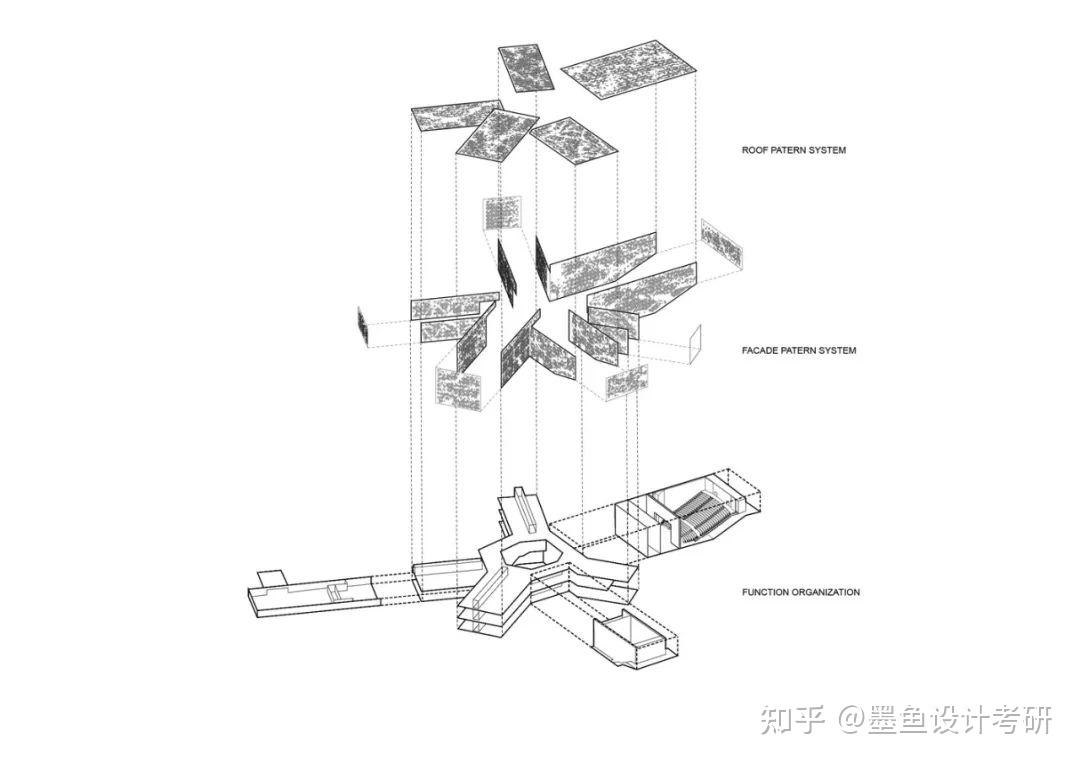 ROOF PATERN SYSTEM

FACADE PATERN SYSTEM

FUNCTION ORGANIZATION

知乎 @墨鱼设计考研