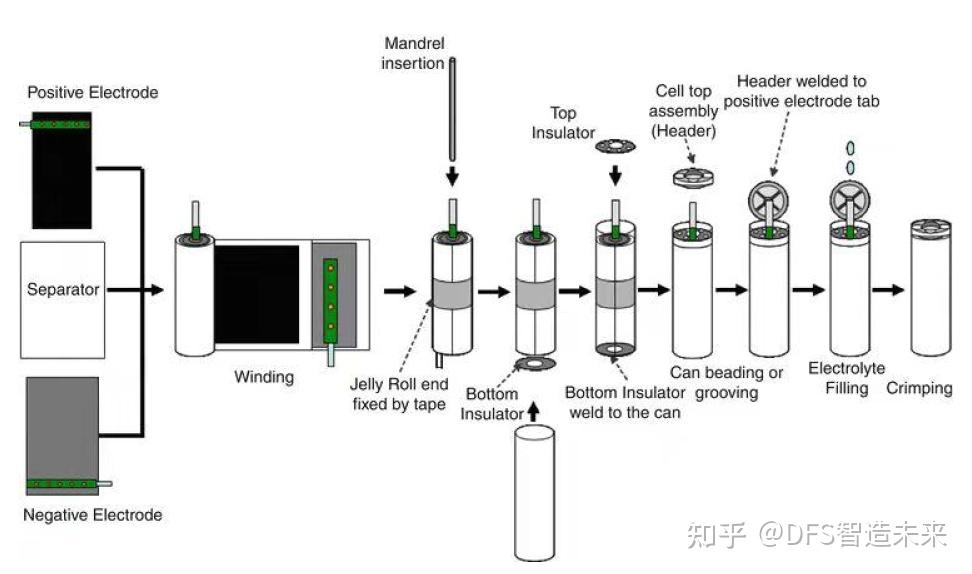 Positive Electrode

Separator

Negative Electrode

Winding

Mandrel insertion

Jelly Roll end fixed by tape

Bottom Insulator

Top Insulator

Bottom Insulator weld to the can

Cell top assembly (Header)

Can beading or grooving

Header welded to positive electrode tab

Electrolyte Filling

Crimping

知乎 @DFS智造未来